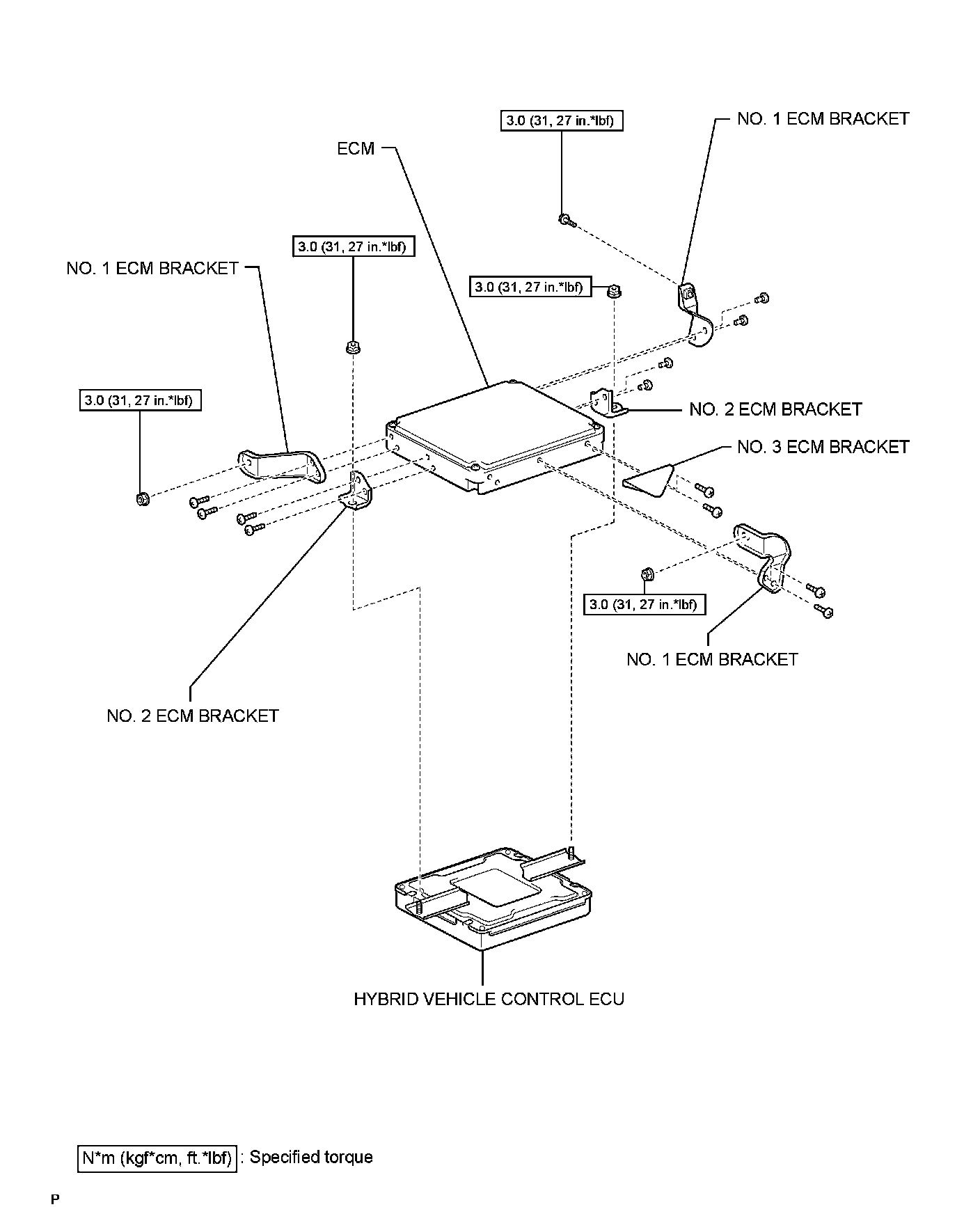 3.0 (31, 27 in.*lbf)

NO. 1 ECM BRACKET

ECM

3.0 (31, 27 in.*lbf)

NO. 1 ECM BRACKET

3.0 (31, 27 in.*lbf)

3.0 (31, 27 in.*lbf)

NO. 2 ECM BRACKET

NO. 3 ECM BRACKET

3.0 (31, 27 in.*lbf)

NO. 1 ECM BRACKET

NO. 2 ECM BRACKET

HYBRID VEHICLE CONTROL ECU

N*m (kgf*cm, ft.*lbf) : Specified torque

P