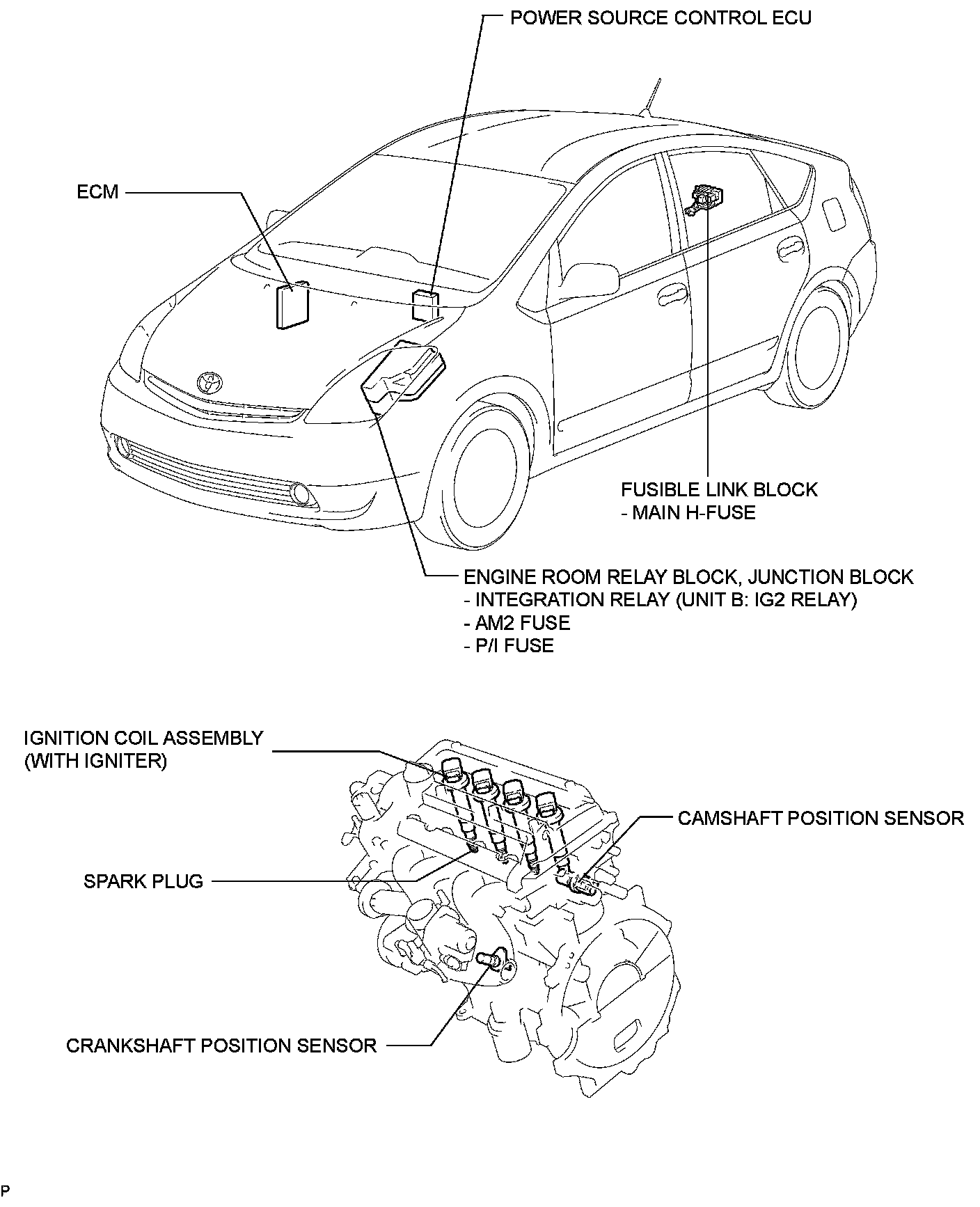 POWER SOURCE CONTROL ECU

ECM

FUSIBLE LINK BLOCK
- MAIN H-FUSE

ENGINE ROOM RELAY BLOCK, JUNCTION BLOCK
- INTEGRATION RELAY (UNIT B: IG2 RELAY)
- AM2 FUSE
- P/I FUSE

IGNITION COIL ASSEMBLY
(WITH IGNITER)

CAMSHAFT POSITION SENSOR

SPARK PLUG

CRANKSHAFT POSITION SENSOR

P