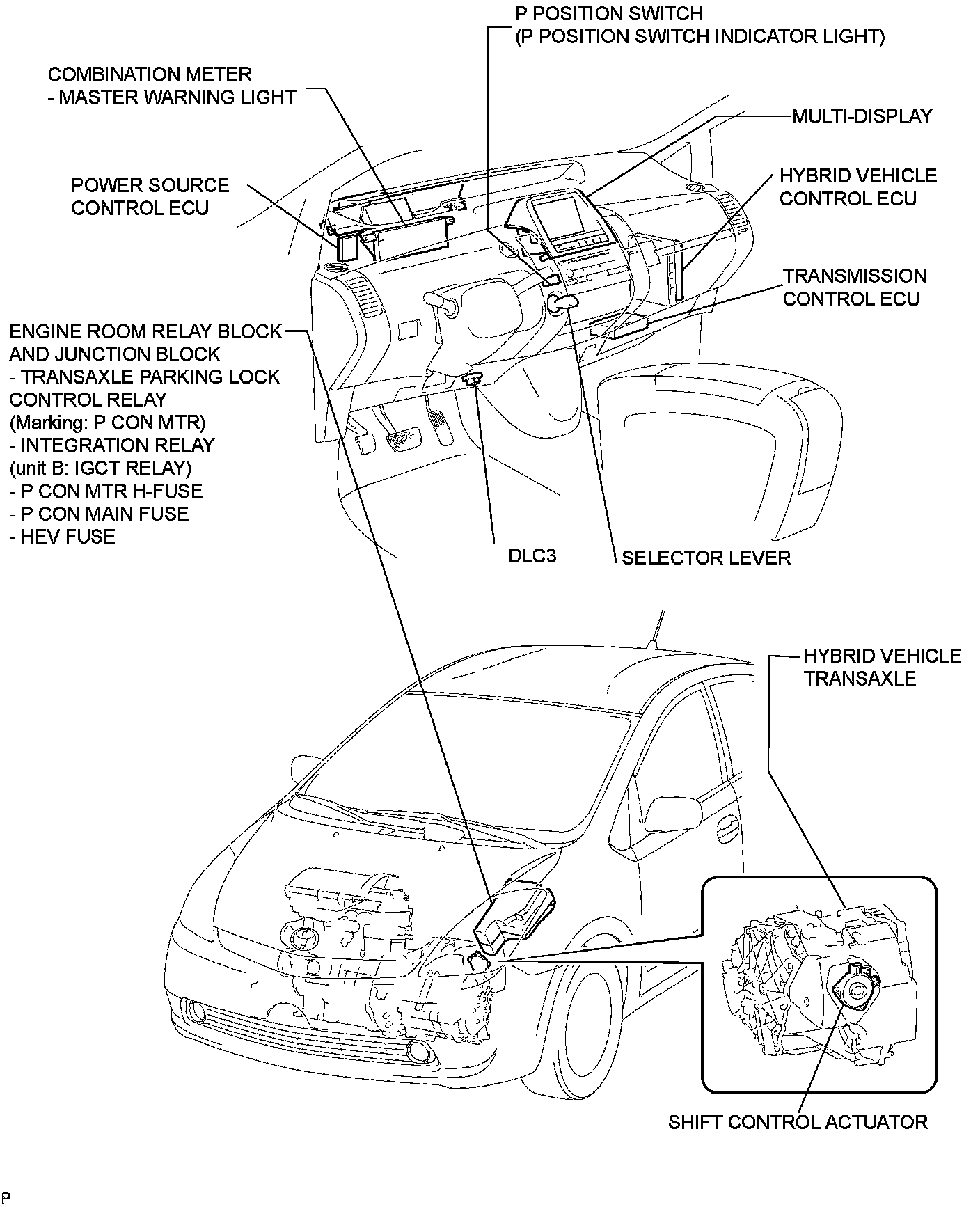 P POSITION SWITCH
(P POSITION SWITCH INDICATOR LIGHT)

COMBINATION METER
- MASTER WARNING LIGHT

MULTI-DISPLAY

POWER SOURCE
CONTROL ECU

HYBRID VEHICLE
CONTROL ECU

TRANSMISSION
CONTROL ECU

ENGINE ROOM RELAY BLOCK
AND JUNCTION BLOCK
- TRANSAXLE PARKING LOCK
CONTROL RELAY
(Marking: P CON MTR)
- INTEGRATION RELAY
(unit B: IGCT RELAY)
- P CON MTR H-FUSE
- P CON MAIN FUSE
- HEV FUSE

DLC3

SELECTOR LEVER

HYBRID VEHICLE
TRANSAXLE

SHIFT CONTROL ACTUATOR

P