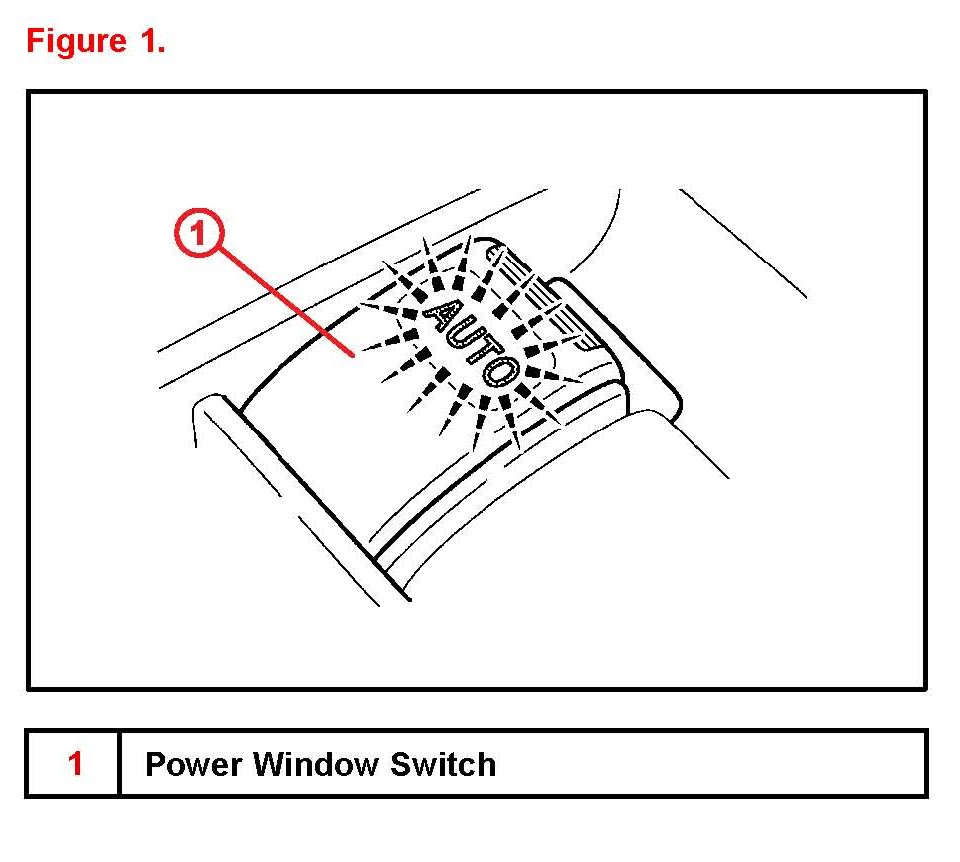 Figure 1.

1

AUTO

| 1 | Power Window Switch |
|---|---|