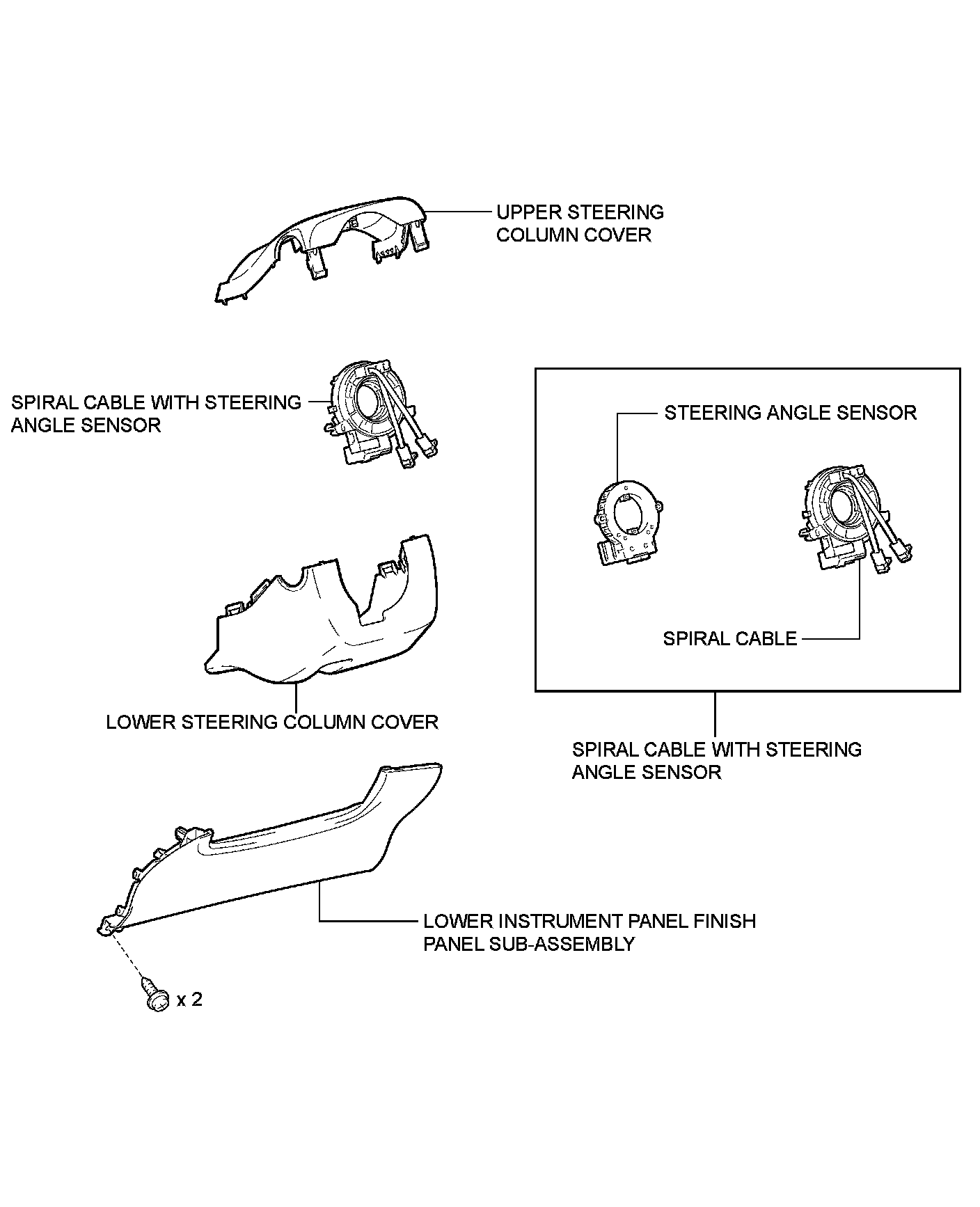 UPPER STEERING COLUMN COVER

SPIRAL CABLE WITH STEERING ANGLE SENSOR

STEERING ANGLE SENSOR

SPIRAL CABLE

LOWER STEERING COLUMN COVER

SPIRAL CABLE WITH STEERING ANGLE SENSOR

LOWER INSTRUMENT PANEL FINISH PANEL SUB-ASSEMBLY

x 2