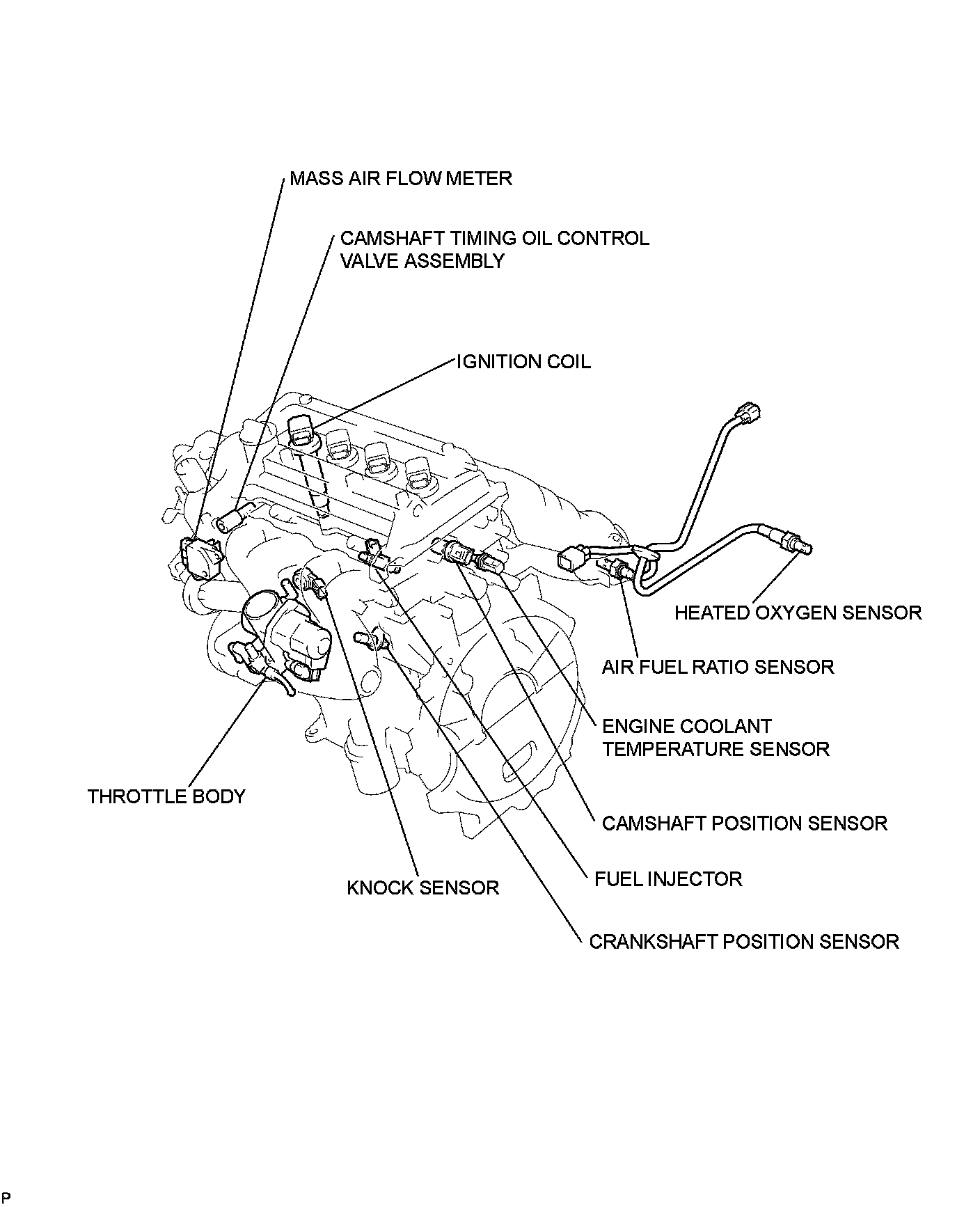 MASS AIR FLOW METER

CAMSHAFT TIMING OIL CONTROL VALVE ASSEMBLY

IGNITION COIL

HEATED OXYGEN SENSOR

AIR FUEL RATIO SENSOR

ENGINE COOLANT TEMPERATURE SENSOR

THROTTLE BODY

CAMSHAFT POSITION SENSOR

FUEL INJECTOR

KNOCK SENSOR

CRANKSHAFT POSITION SENSOR

P