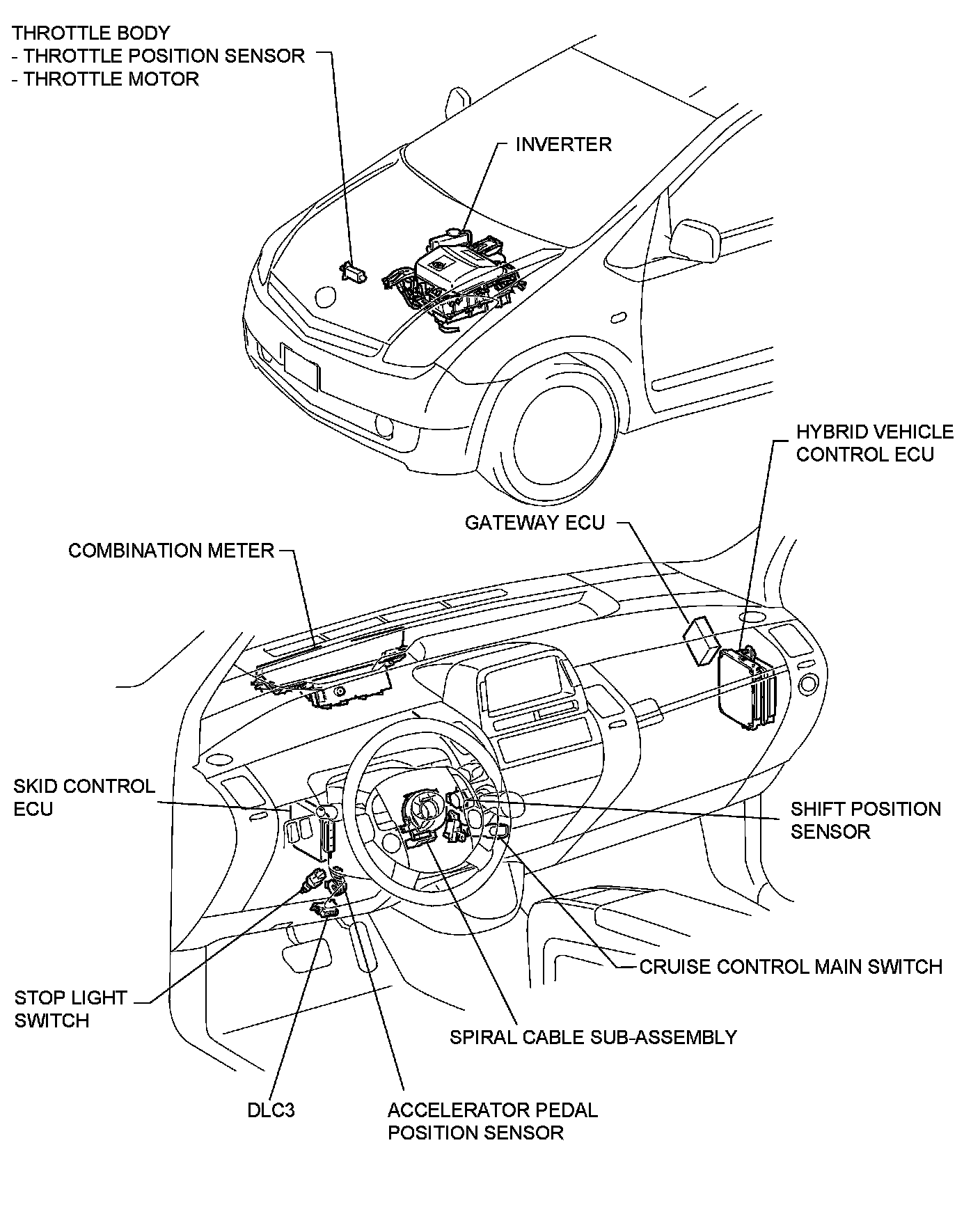 THROTTLE BODY
- THROTTLE POSITION SENSOR
- THROTTLE MOTOR

INVERTER

HYBRID VEHICLE CONTROL ECU

GATEWAY ECU

COMBINATION METER

SKID CONTROL ECU

SHIFT POSITION SENSOR

CRUISE CONTROL MAIN SWITCH

STOP LIGHT SWITCH

SPIRAL CABLE SUB-ASSEMBLY

DLC3

ACCELERATOR PEDAL POSITION SENSOR