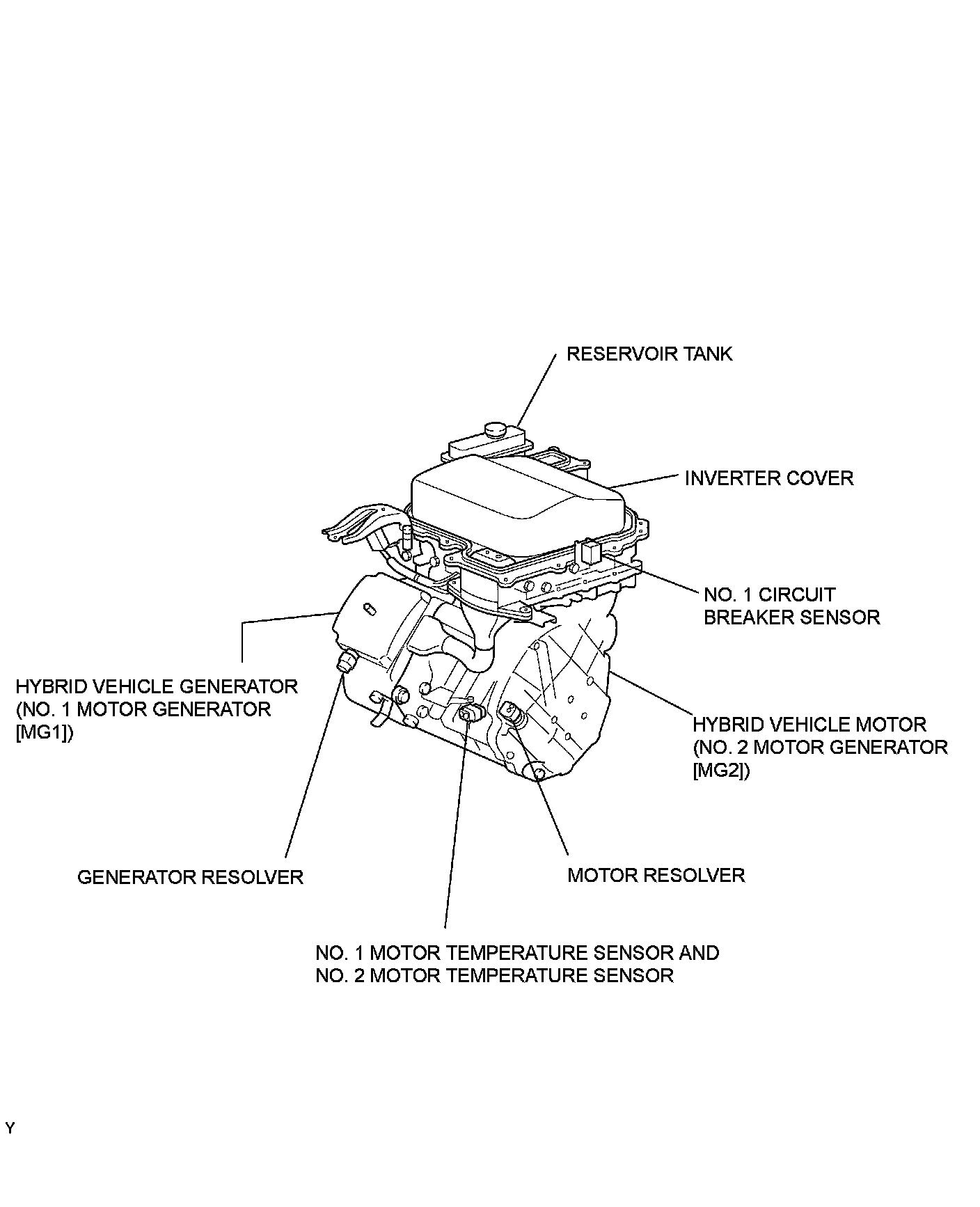 RESERVOIR TANK

INVERTER COVER

NO. 1 CIRCUIT BREAKER SENSOR

HYBRID VEHICLE GENERATOR (NO. 1 MOTOR GENERATOR [MG1])

HYBRID VEHICLE MOTOR (NO. 2 MOTOR GENERATOR [MG2])

GENERATOR RESOLVER

MOTOR RESOLVER

NO. 1 MOTOR TEMPERATURE SENSOR AND NO. 2 MOTOR TEMPERATURE SENSOR

Y