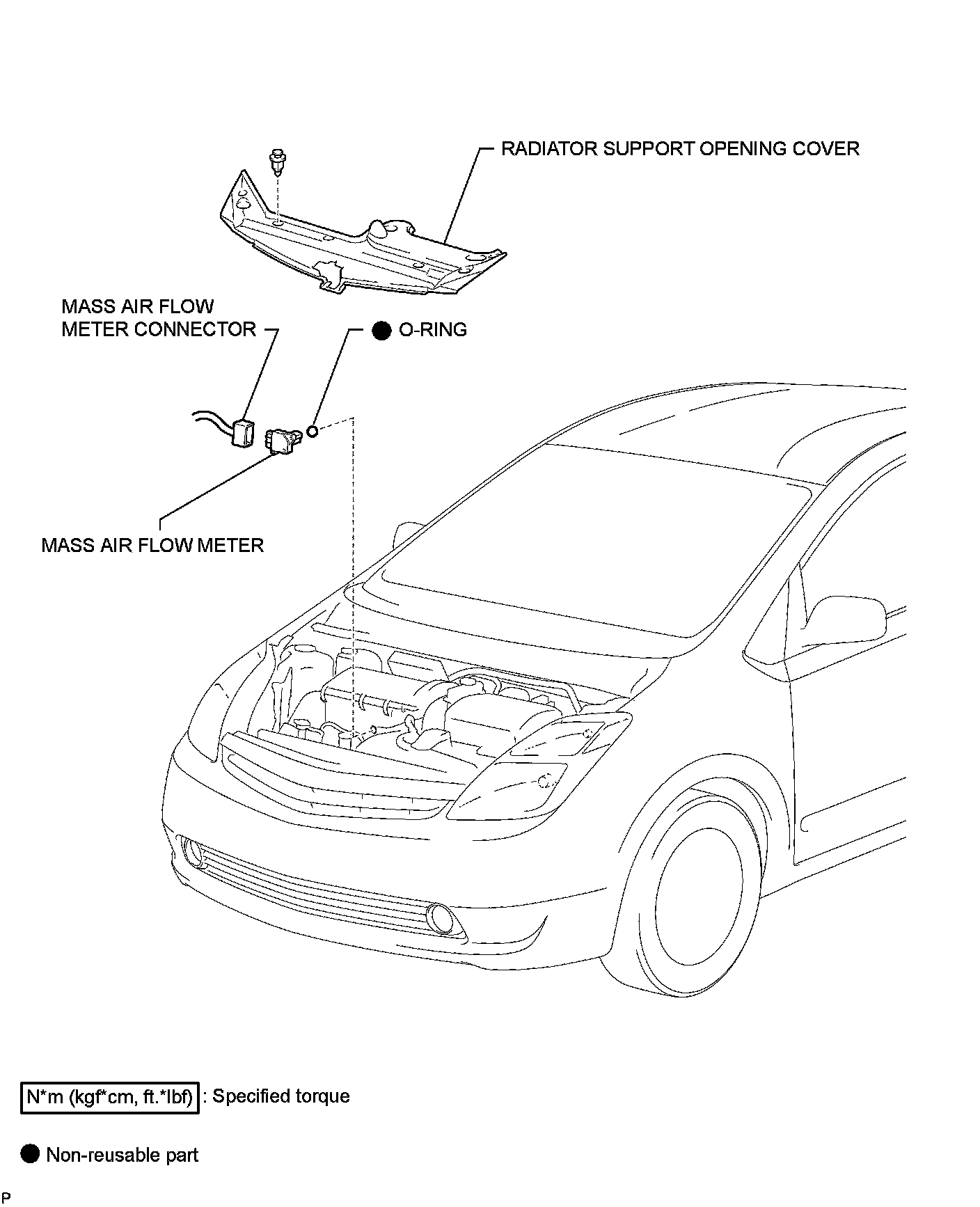 RADIATOR SUPPORT OPENING COVER

MASS AIR FLOW METER CONNECTOR

● O-RING

MASS AIR FLOW METER

N*m (kgf*cm, ft.*lbf) : Specified torque

● Non-reusable part

P