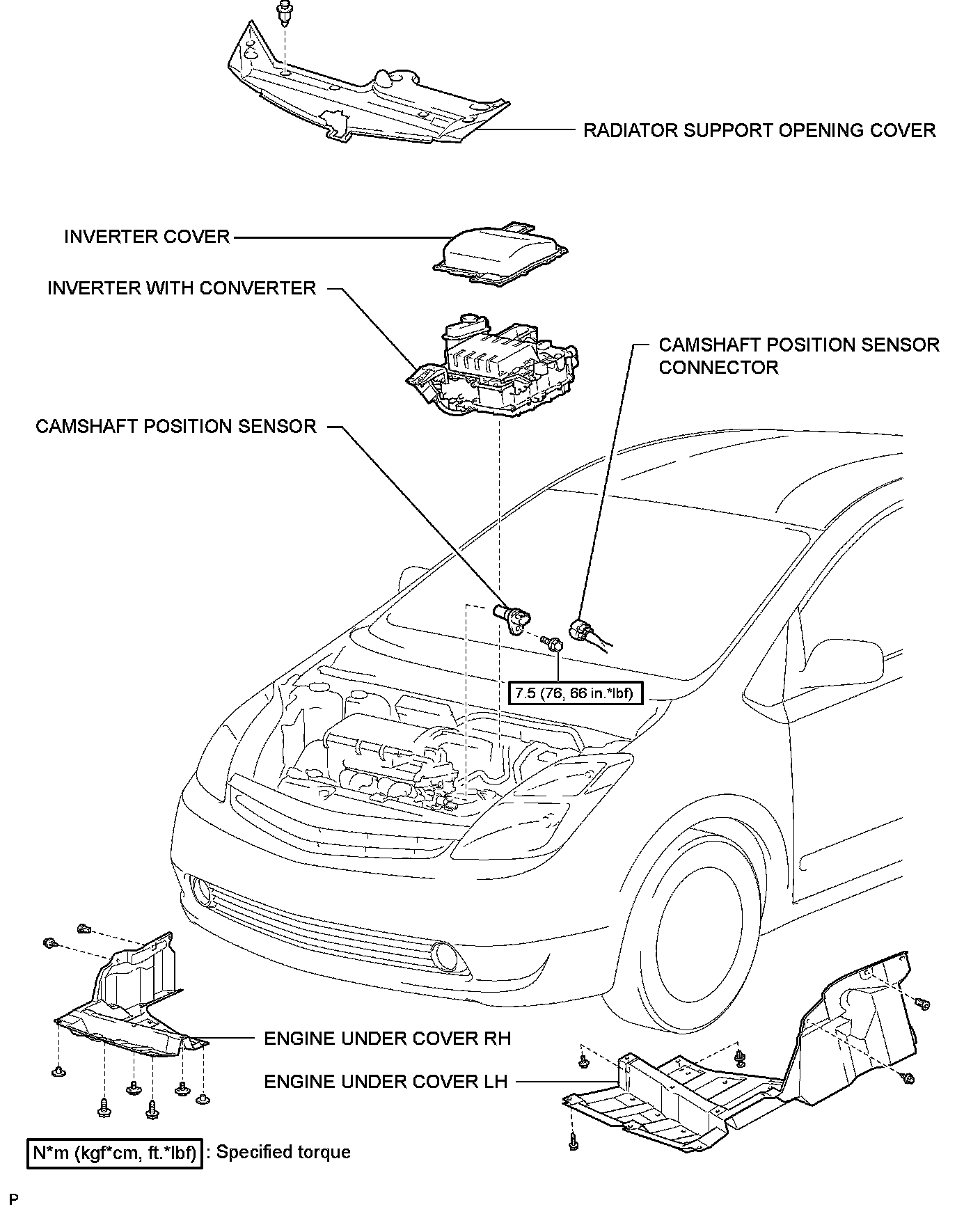 RADIATOR SUPPORT OPENING COVER

INVERTER COVER

INVERTER WITH CONVERTER

CAMSHAFT POSITION SENSOR CONNECTOR

CAMSHAFT POSITION SENSOR

7.5 (76, 66 in.*lbf)

ENGINE UNDER COVER RH

ENGINE UNDER COVER LH

N*m (kgf*cm, ft.*lbf) : Specified torque

P