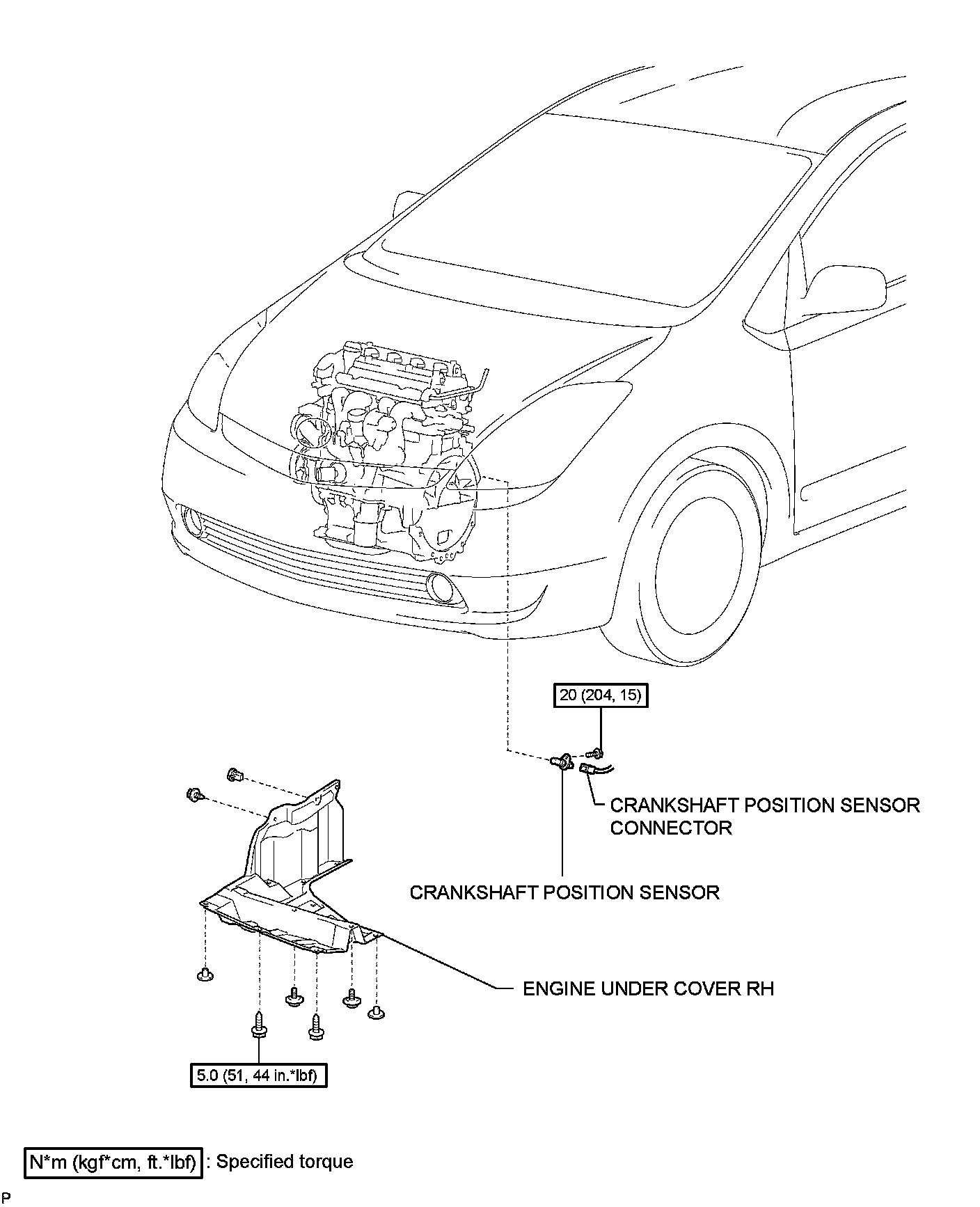 20 (204, 15)

CRANKSHAFT POSITION SENSOR CONNECTOR

CRANKSHAFT POSITION SENSOR

ENGINE UNDER COVER RH

5.0 (51, 44 in.*lbf)

N*m (kgf*cm, ft.*lbf) : Specified torque

P