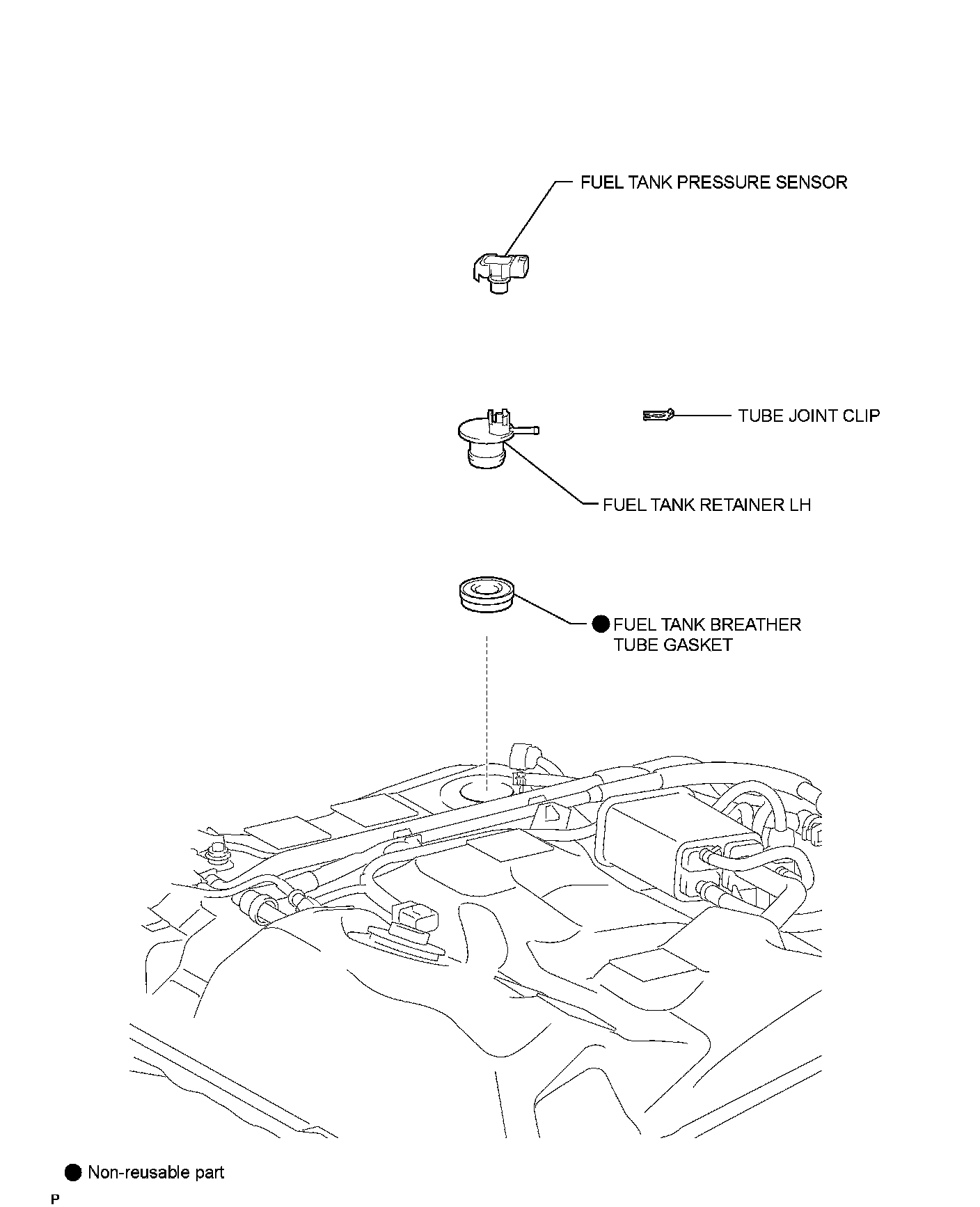 FUEL TANK PRESSURE SENSOR

TUBE JOINT CLIP

FUEL TANK RETAINER LH

● FUEL TANK BREATHER TUBE GASKET

● Non-reusable part

P