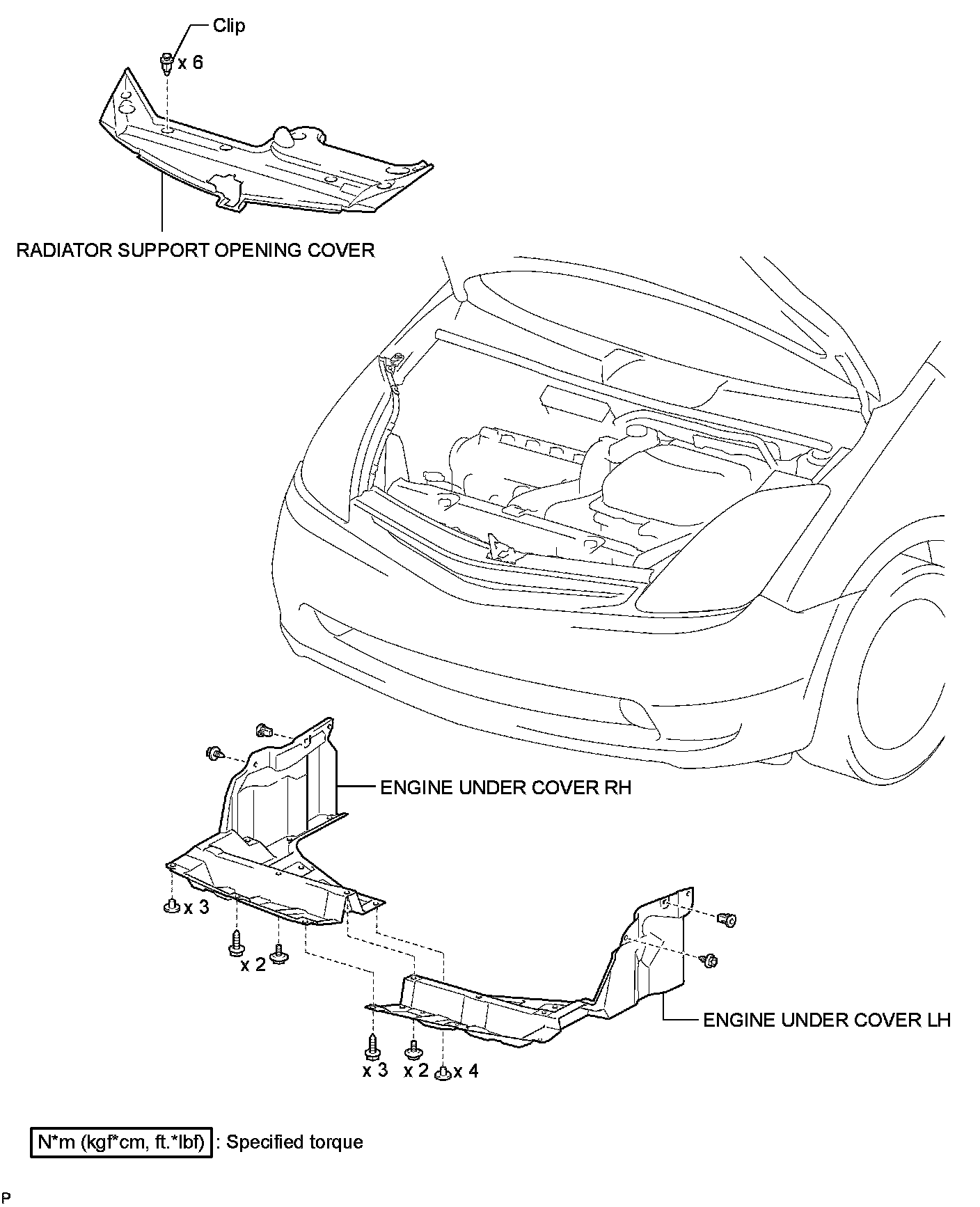 Clip

x 6

RADIATOR SUPPORT OPENING COVER

ENGINE UNDER COVER RH

x 3

x 2

ENGINE UNDER COVER LH

x 3

x 2

x 4

N*m (kgf*cm, ft.*lbf) : Specified torque

P