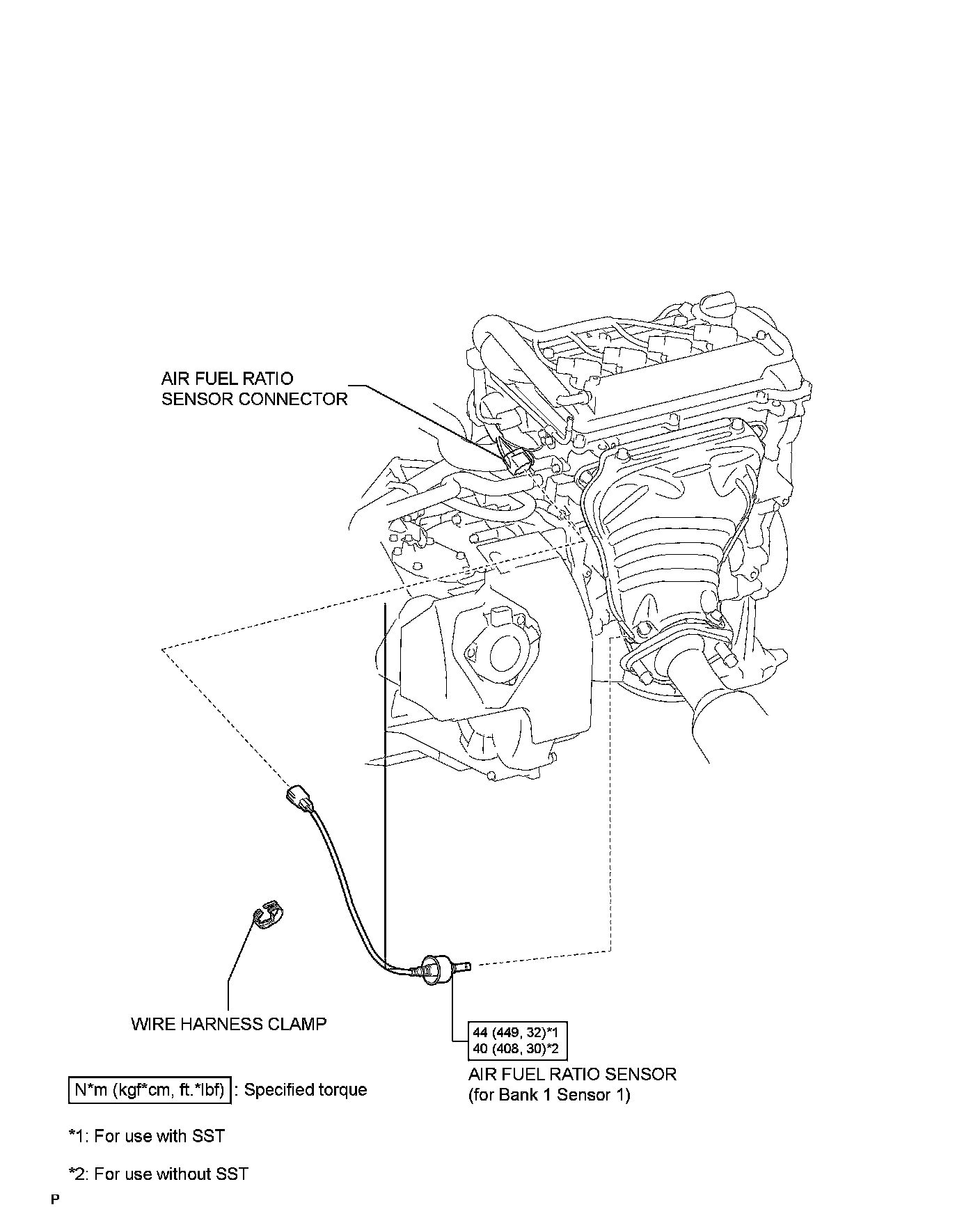 AIR FUEL RATIO SENSOR CONNECTOR

WIRE HARNESS CLAMP

44 (449, 32)*1
40 (408, 30)*2

AIR FUEL RATIO SENSOR (for Bank 1 Sensor 1)

N*m (kgf*cm, ft.*lbf) : Specified torque

*1: For use with SST

*2: For use without SST

P