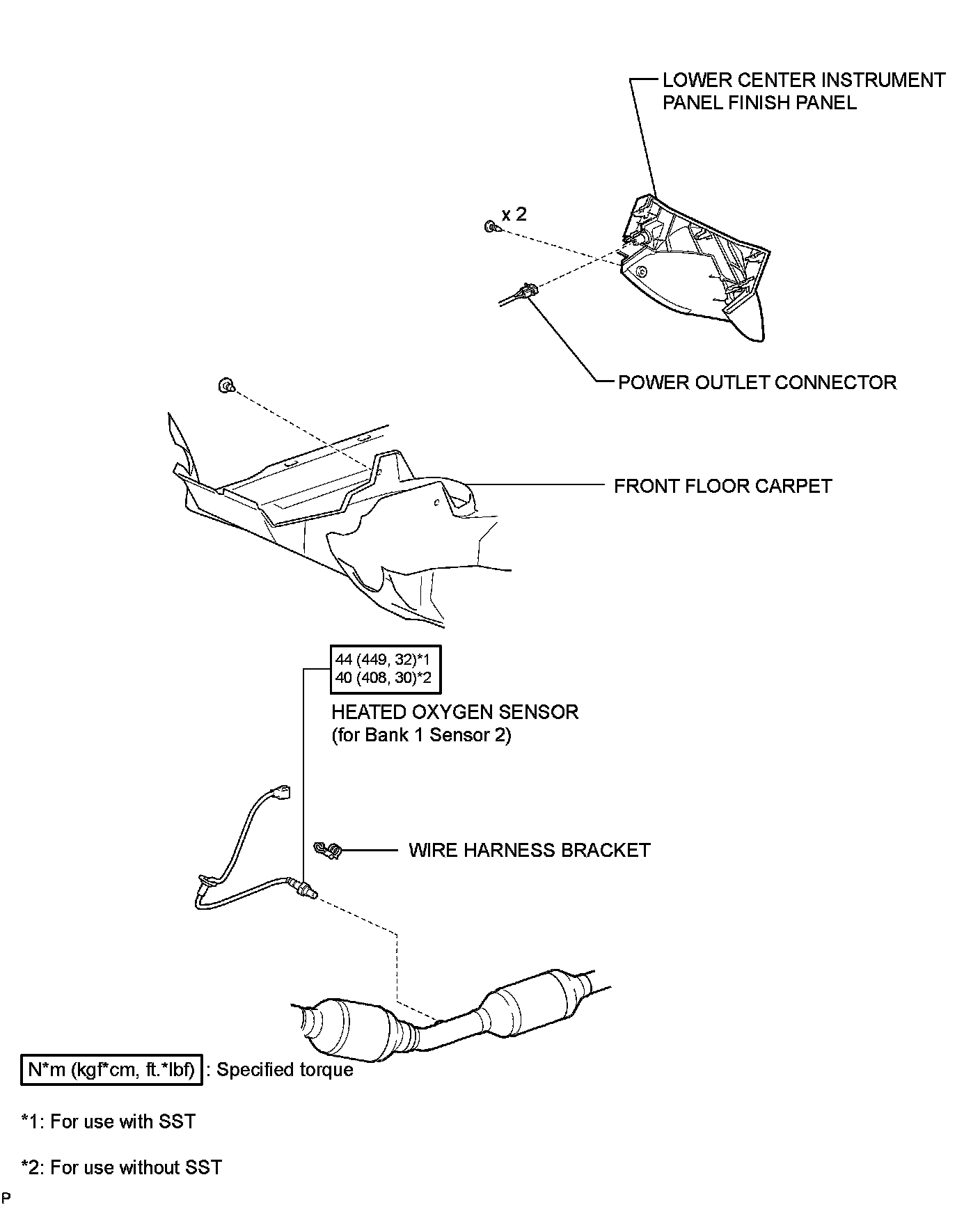 LOWER CENTER INSTRUMENT PANEL FINISH PANEL

x 2

POWER OUTLET CONNECTOR

FRONT FLOOR CARPET

44 (449, 32)*1
40 (408, 30)*2

HEATED OXYGEN SENSOR
(for Bank 1 Sensor 2)

WIRE HARNESS BRACKET

N*m (kgf*cm, ft.*lbf) : Specified torque

*1: For use with SST

*2: For use without SST

P