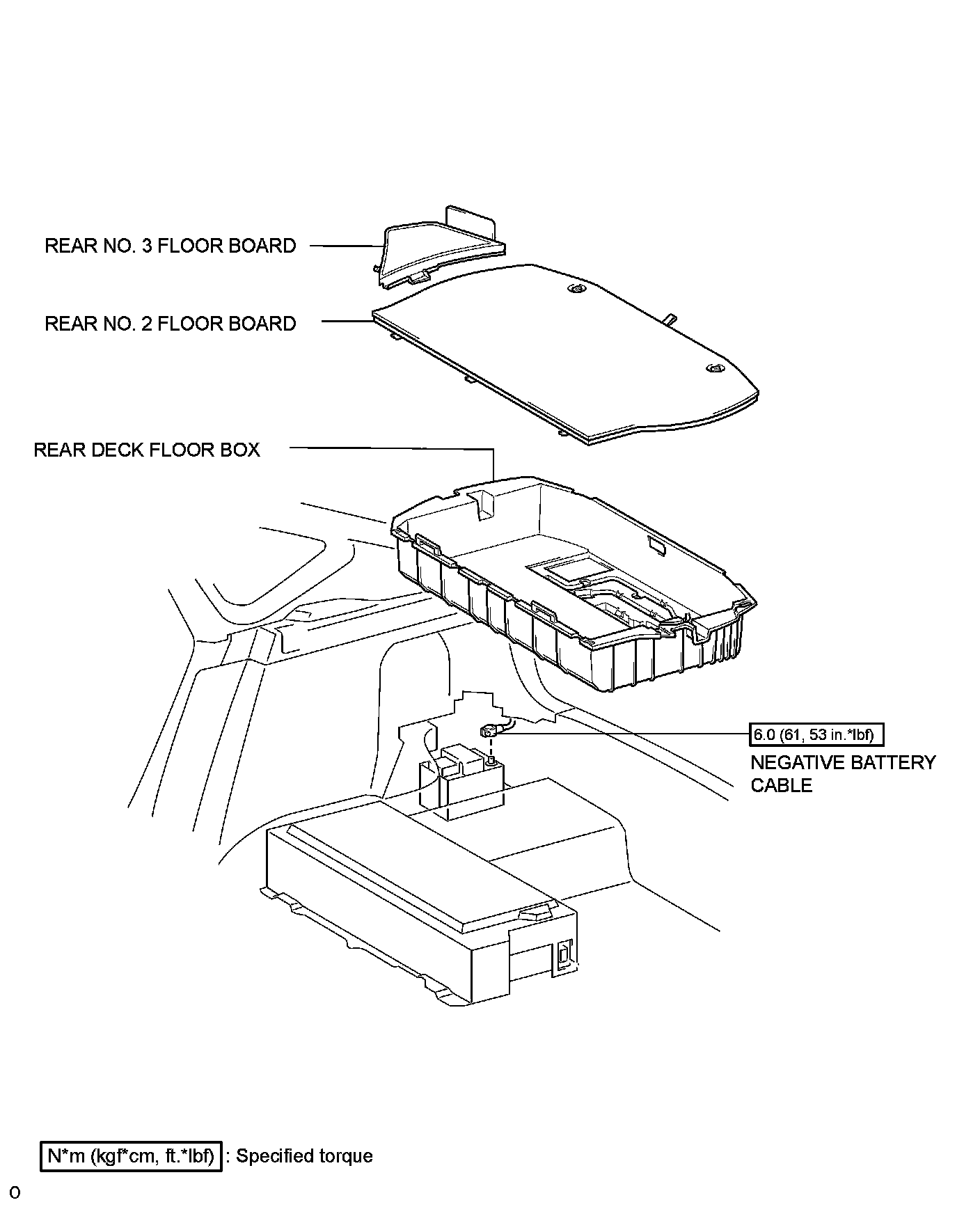 REAR NO. 3 FLOOR BOARD

REAR NO. 2 FLOOR BOARD

REAR DECK FLOOR BOX

6.0 (61, 53 in.*lbf)

NEGATIVE BATTERY CABLE

N*m (kgf*cm, ft.*lbf) : Specified torque

O