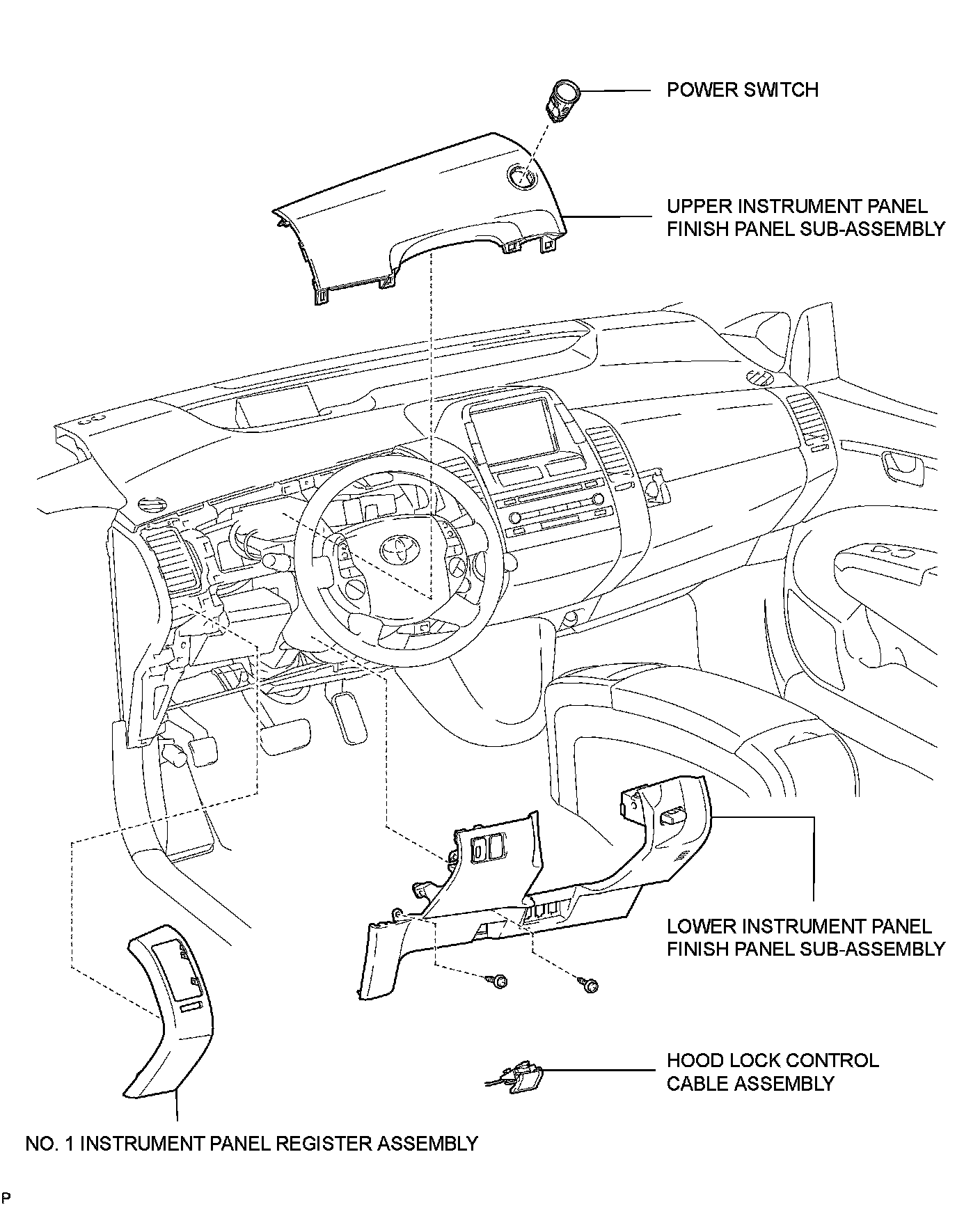 POWER SWITCH

UPPER INSTRUMENT PANEL FINISH PANEL SUB-ASSEMBLY

LOWER INSTRUMENT PANEL FINISH PANEL SUB-ASSEMBLY

HOOD LOCK CONTROL CABLE ASSEMBLY

NO. 1 INSTRUMENT PANEL REGISTER ASSEMBLY

P