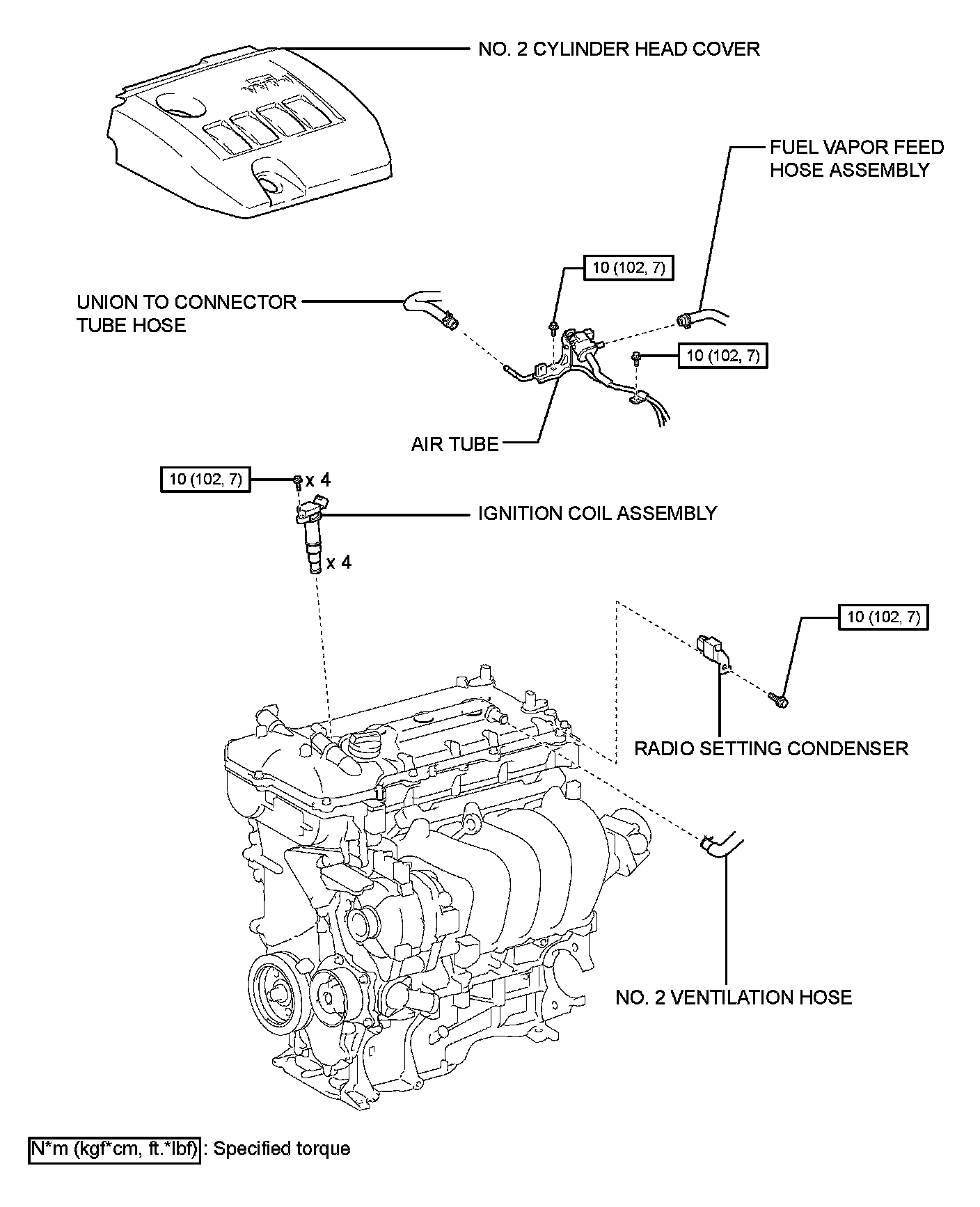 NO. 2 CYLINDER HEAD COVER

FUEL VAPOR FEED HOSE ASSEMBLY

10 (102, 7)

UNION TO CONNECTOR TUBE HOSE

10 (102, 7)

AIR TUBE

10 (102, 7)

x 4

IGNITION COIL ASSEMBLY

x 4

10 (102, 7)

RADIO SETTING CONDENSER

NO. 2 VENTILATION HOSE

N*m (kgf*cm, ft.*lbf) : Specified torque