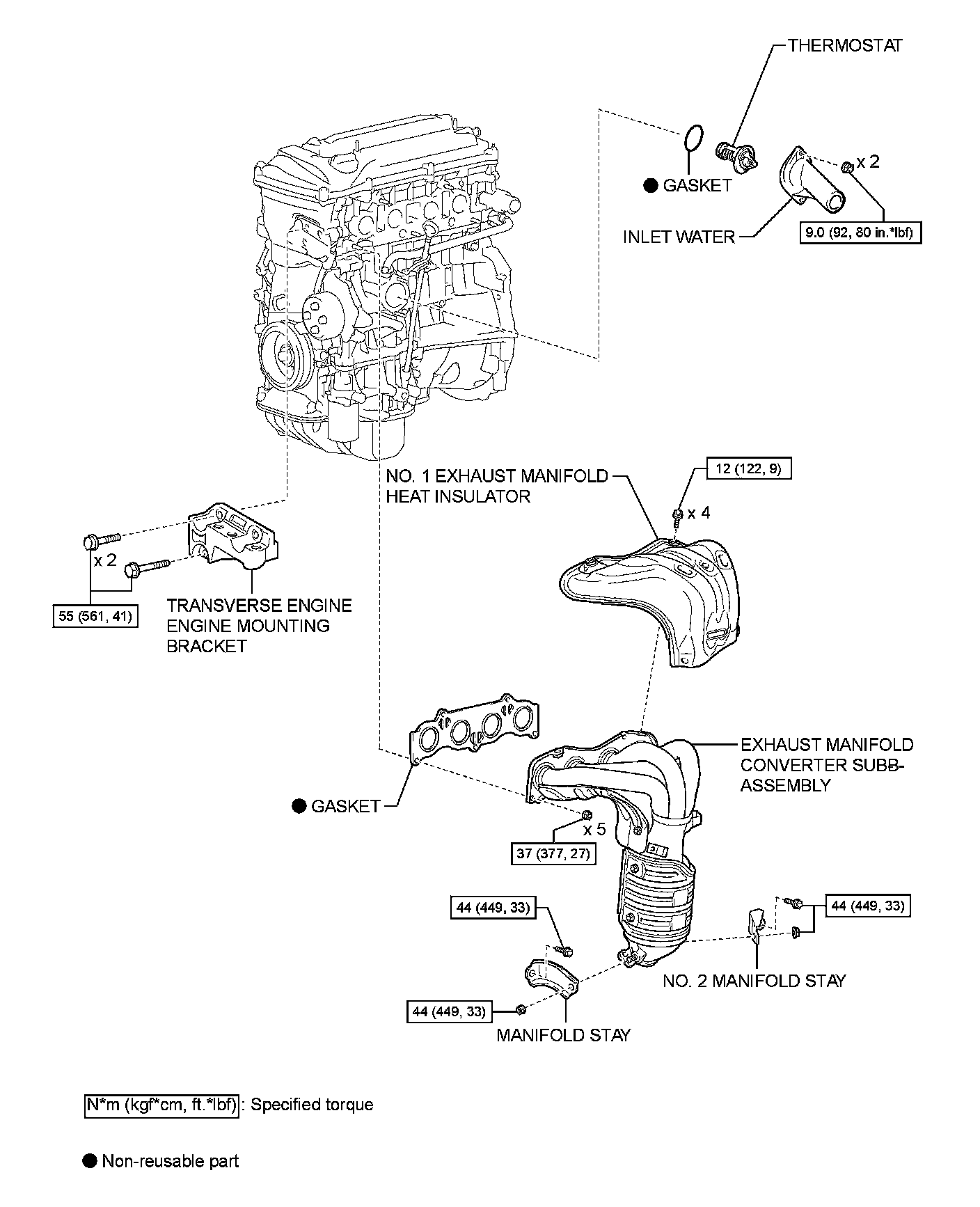 THERMOSTAT

● GASKET

x 2

INLET WATER

9.0 (92, 80 in.*lbf)

NO. 1 EXHAUST MANIFOLD HEAT INSULATOR

12 (122, 9)

x 4

x 2

55 (561, 41)

TRANSVERSE ENGINE ENGINE MOUNTING BRACKET

EXHAUST MANIFOLD CONVERTER SUBB-ASSEMBLY

● GASKET

x 5

37 (377, 27)

44 (449, 33)

44 (449, 33)

NO. 2 MANIFOLD STAY

44 (449, 33)

MANIFOLD STAY

N*m (kgf*cm, ft.*lbf) : Specified torque

● Non-reusable part