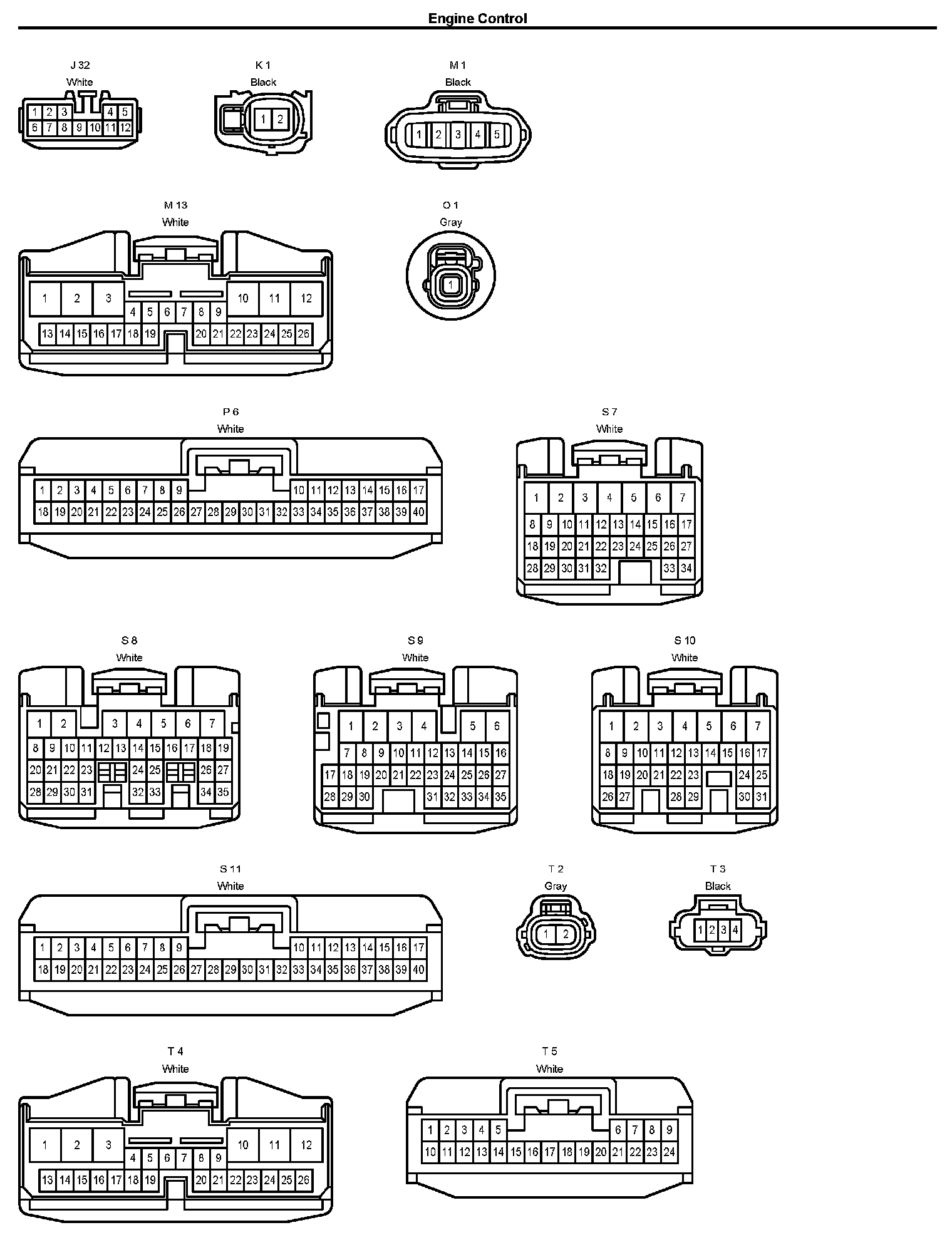 Engine Control

J 32
White
1 2 3 4 5
6 7 8 9 10 11 12

K 1
Black
1 2

M 1
Black
1 2 3 4 5

M 13
White
1 2 3 10 11 12
4 5 6 7 8 9
13 14 15 16 17 18 19 20 21 22 23 24 25 26

O 1
Gray
1

P 6
White
1 2 3 4 5 6 7 8 9 10 11 12 13 14 15 16 17
18 19 20 21 22 23 24 25 26 27 28 29 30 31 32 33 34 35 36 37 38 39 40

S 7
White
1 2 3 4 5 6 7
8 9 10 11 12 13 14 15 16 17
18 19 20 21 22 23 24 25 26 27
28 29 30 31 32 33 34

S 8
White
1 2 3 4 5 6 7
8 9 10 11 12 13 14 15 16 17 18 19
20 21 22 23 24 25 26 27
28 29 30 31 32 33 34 35

S 9
White
1 2 3 4 5 6
7 8 9 10 11 12 13 14 15 16
17 18 19 20 21 22 23 24 25 26 27
28 29 30 31 32 33 34 35

S 10
White
1 2 3 4 5 6 7
8 9 10 11 12 13 14 15 16 17
18 19 20 21 22 23 24 25
26 27 28 29 30 31

S 11
White
1 2 3 4 5 6 7 8 9 10 11 12 13 14 15 16 17
18 19 20 21 22 23 24 25 26 27 28 29 30 31 32 33 34 35 36 37 38 39 40

T 2
Gray
1 2

T 3
Black
1 2 3 4

T 4
White
1 2 3 10 11 12
4 5 6 7 8 9
13 14 15 16 17 18 19 20 21 22 23 24 25 26

T 5
White
1 2 3 4 5 6 7 8 9
10 11 12 13 14 15 16 17 18 19 20 21 22 23 24