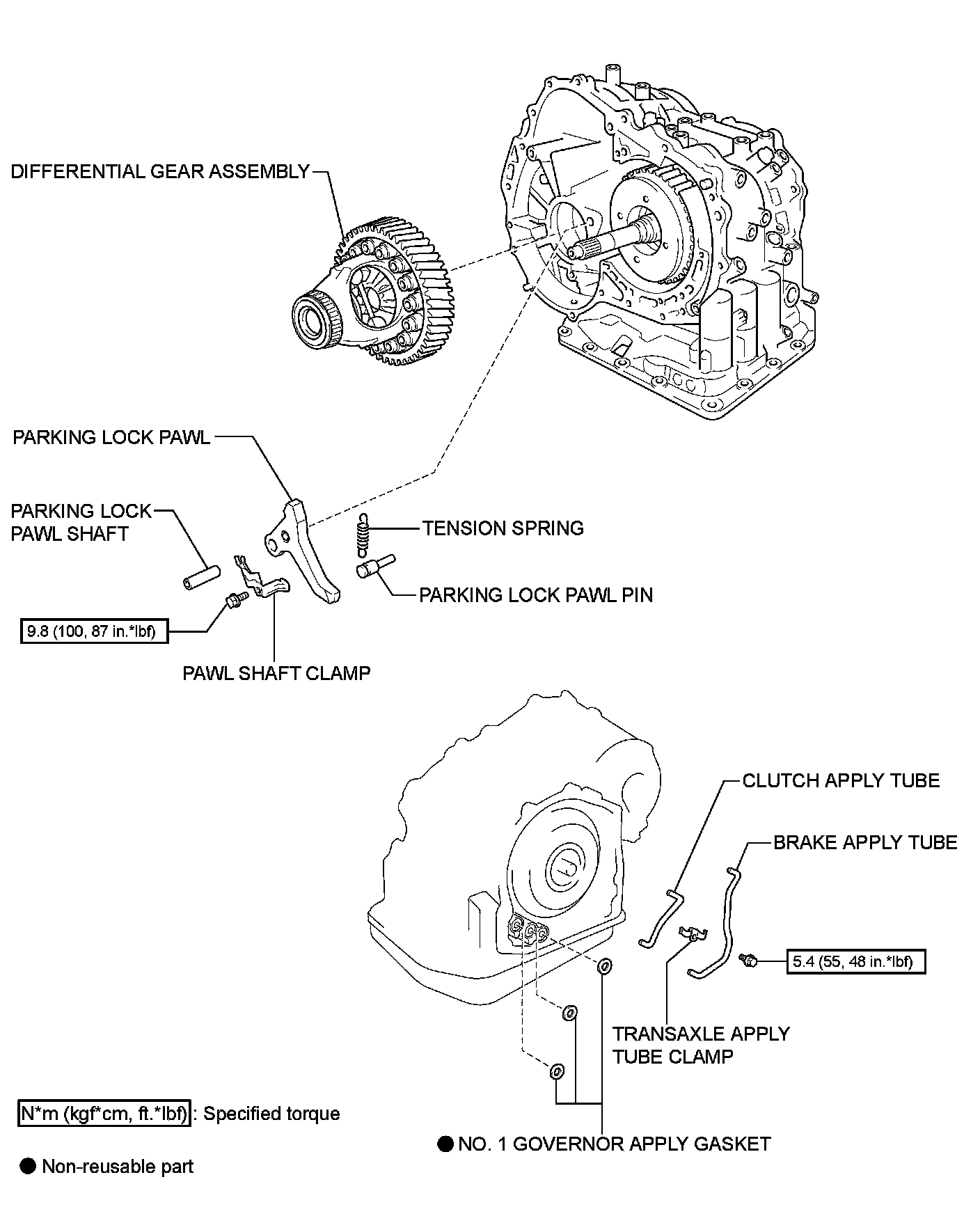 DIFFERENTIAL GEAR ASSEMBLY

PARKING LOCK PAWL

PARKING LOCK PAWL SHAFT

TENSION SPRING

PARKING LOCK PAWL PIN

9.8 (100, 87 in.*lbf)

PAWL SHAFT CLAMP

CLUTCH APPLY TUBE

BRAKE APPLY TUBE

5.4 (55, 48 in.*lbf)

TRANSAXLE APPLY TUBE CLAMP

N*m (kgf*cm, ft.*lbf) : Specified torque

● NO. 1 GOVERNOR APPLY GASKET

● Non-reusable part