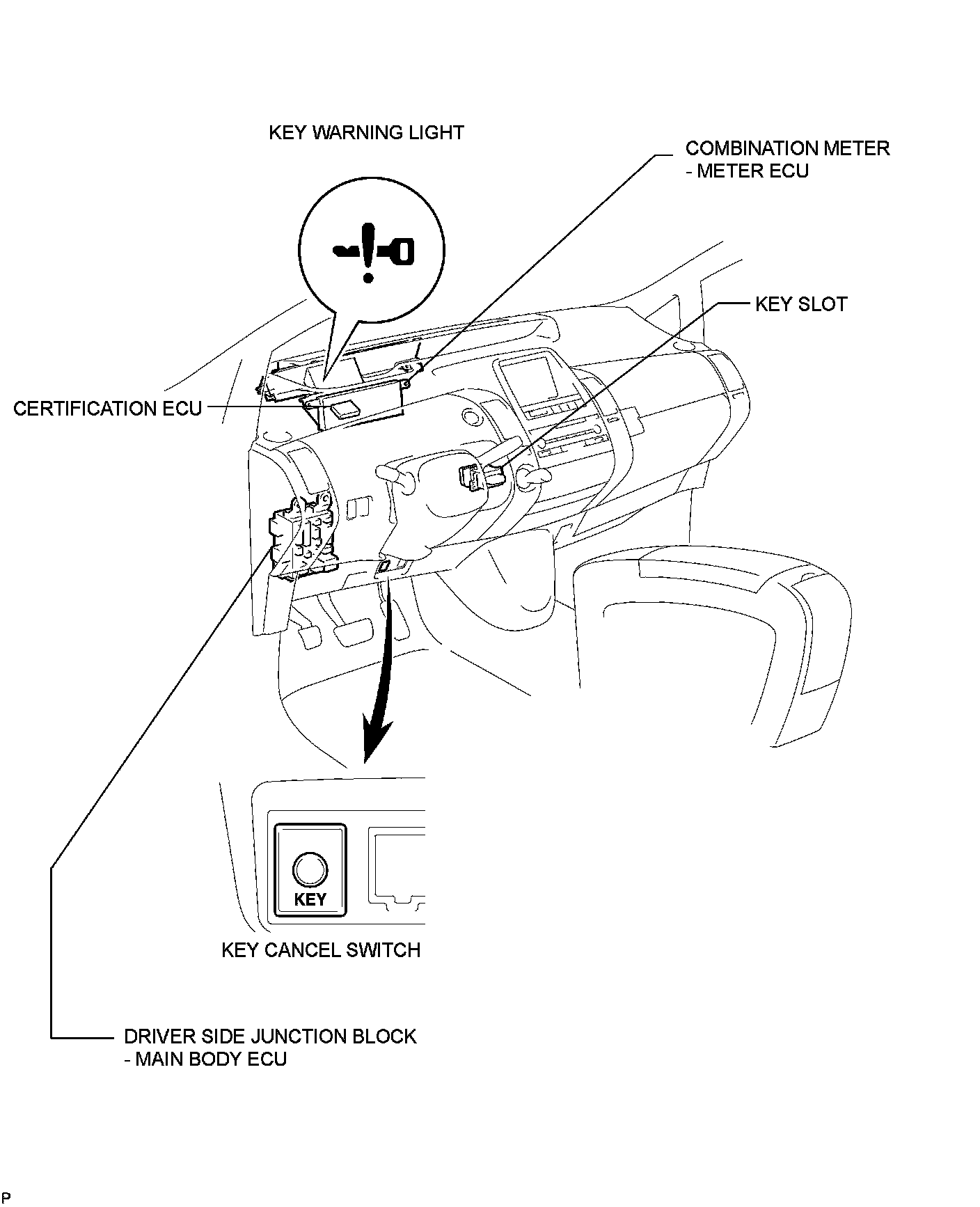 KEY WARNING LIGHT

COMBINATION METER
- METER ECU

KEY SLOT

CERTIFICATION ECU

KEY

KEY CANCEL SWITCH

DRIVER SIDE JUNCTION BLOCK
- MAIN BODY ECU

P