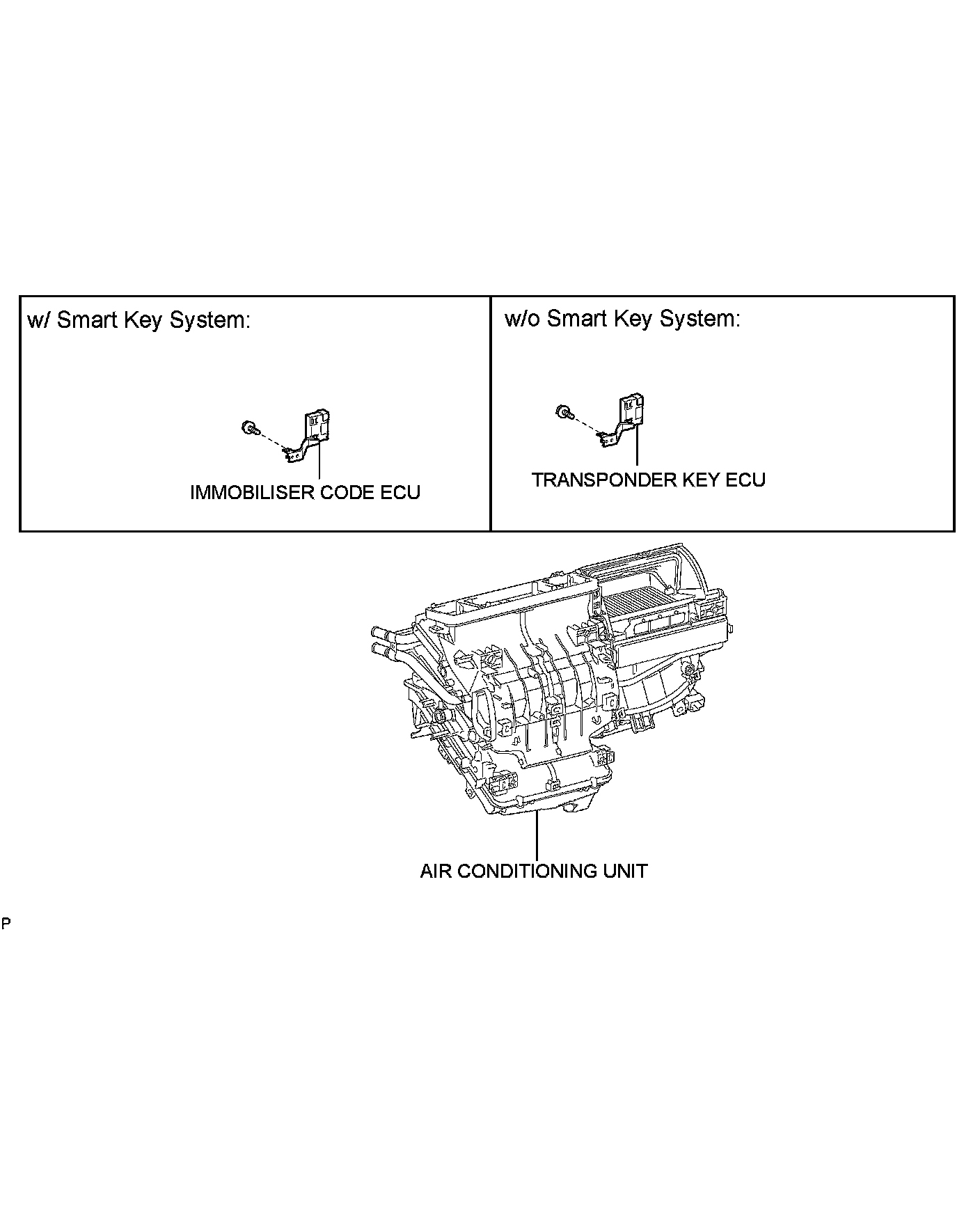 w/ Smart Key System:

IMMOBILISER CODE ECU

w/o Smart Key System:

TRANSPONDER KEY ECU

AIR CONDITIONING UNIT

P