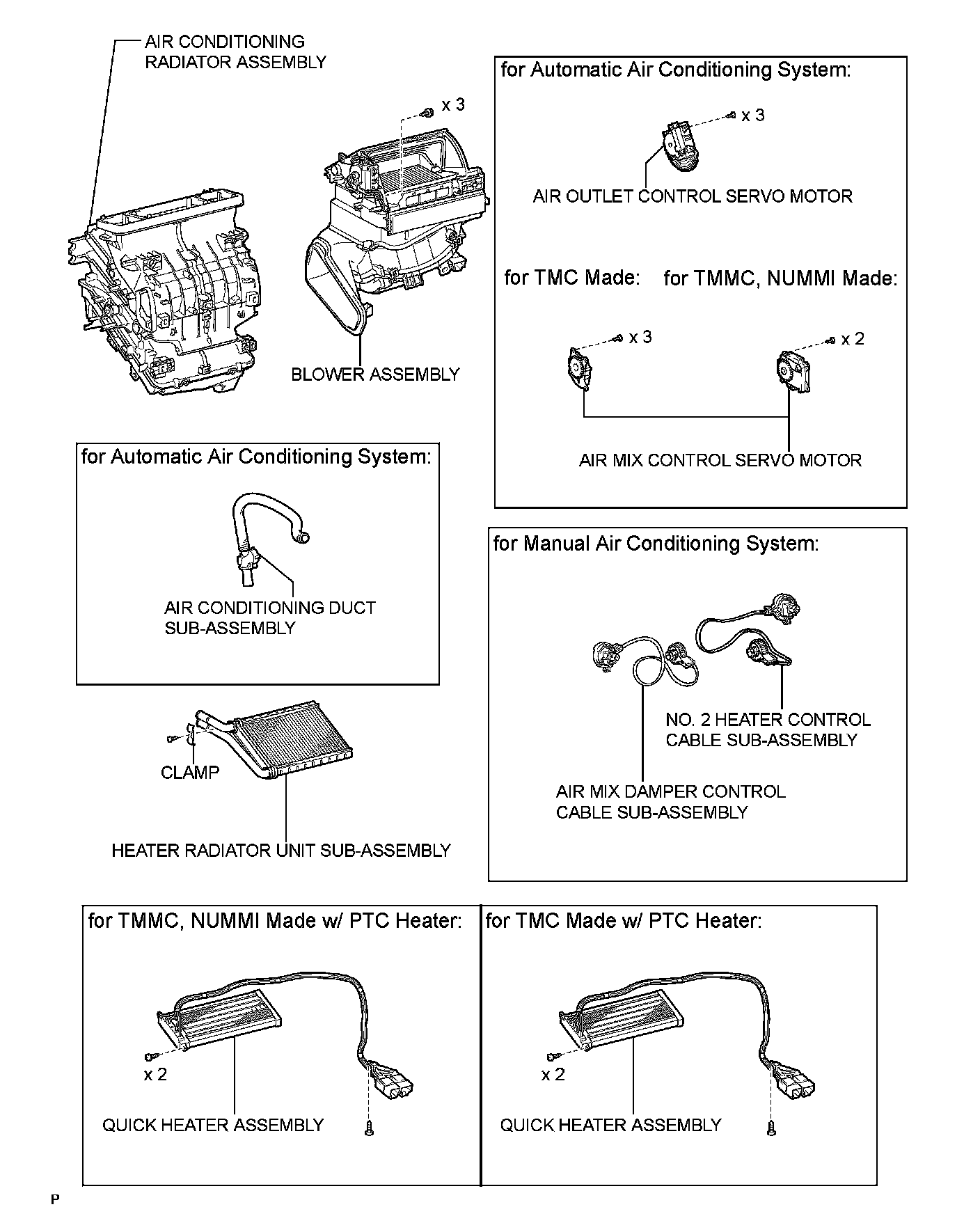 AIR CONDITIONING RADIATOR ASSEMBLY

x 3

BLOWER ASSEMBLY

for Automatic Air Conditioning System:

x 3

AIR OUTLET CONTROL SERVO MOTOR

for TMC Made:

for TMMC, NUMMI Made:

x 3

x 2

AIR MIX CONTROL SERVO MOTOR

for Automatic Air Conditioning System:

AIR CONDITIONING DUCT SUB-ASSEMBLY

CLAMP

HEATER RADIATOR UNIT SUB-ASSEMBLY

for Manual Air Conditioning System:

NO. 2 HEATER CONTROL CABLE SUB-ASSEMBLY

AIR MIX DAMPER CONTROL CABLE SUB-ASSEMBLY

for TMMC, NUMMI Made w/ PTC Heater:

x 2

QUICK HEATER ASSEMBLY

for TMC Made w/ PTC Heater:

x 2

QUICK HEATER ASSEMBLY

P