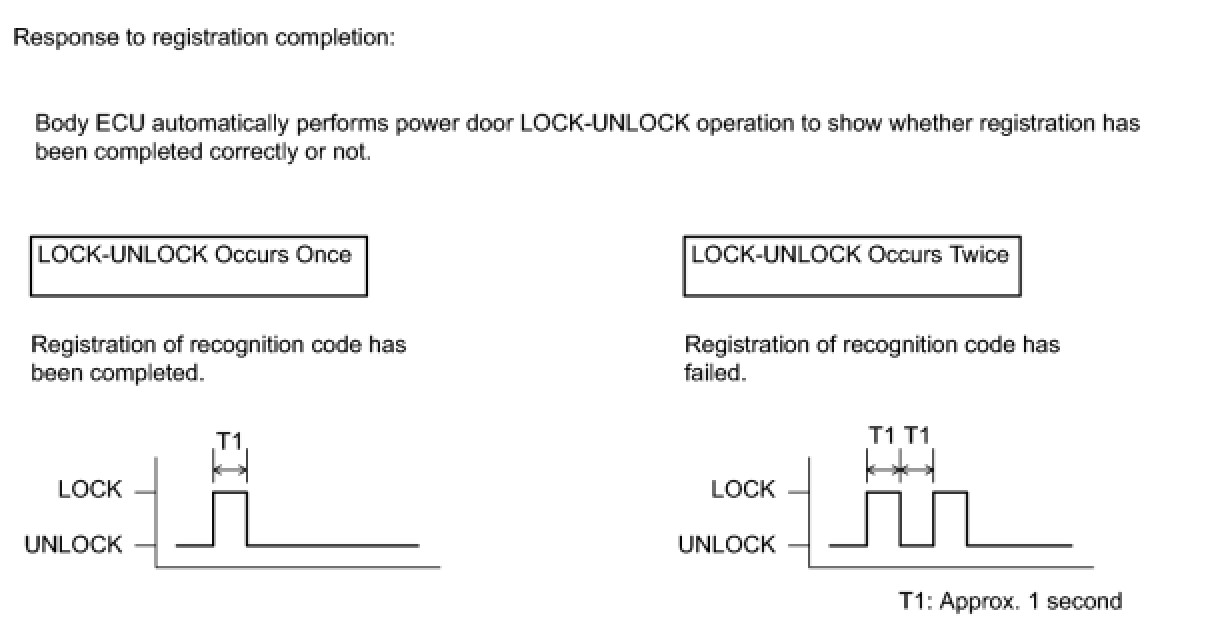 Response to registration completion:

Body ECU automatically performs power door LOCK-UNLOCK operation to show whether registration has been completed correctly or not.

LOCK-UNLOCK Occurs Once

Registration of recognition code has been completed.

T1

LOCK

UNLOCK

LOCK-UNLOCK Occurs Twice

Registration of recognition code has failed.

T1 T1

LOCK

UNLOCK

T1: Approx. 1 second