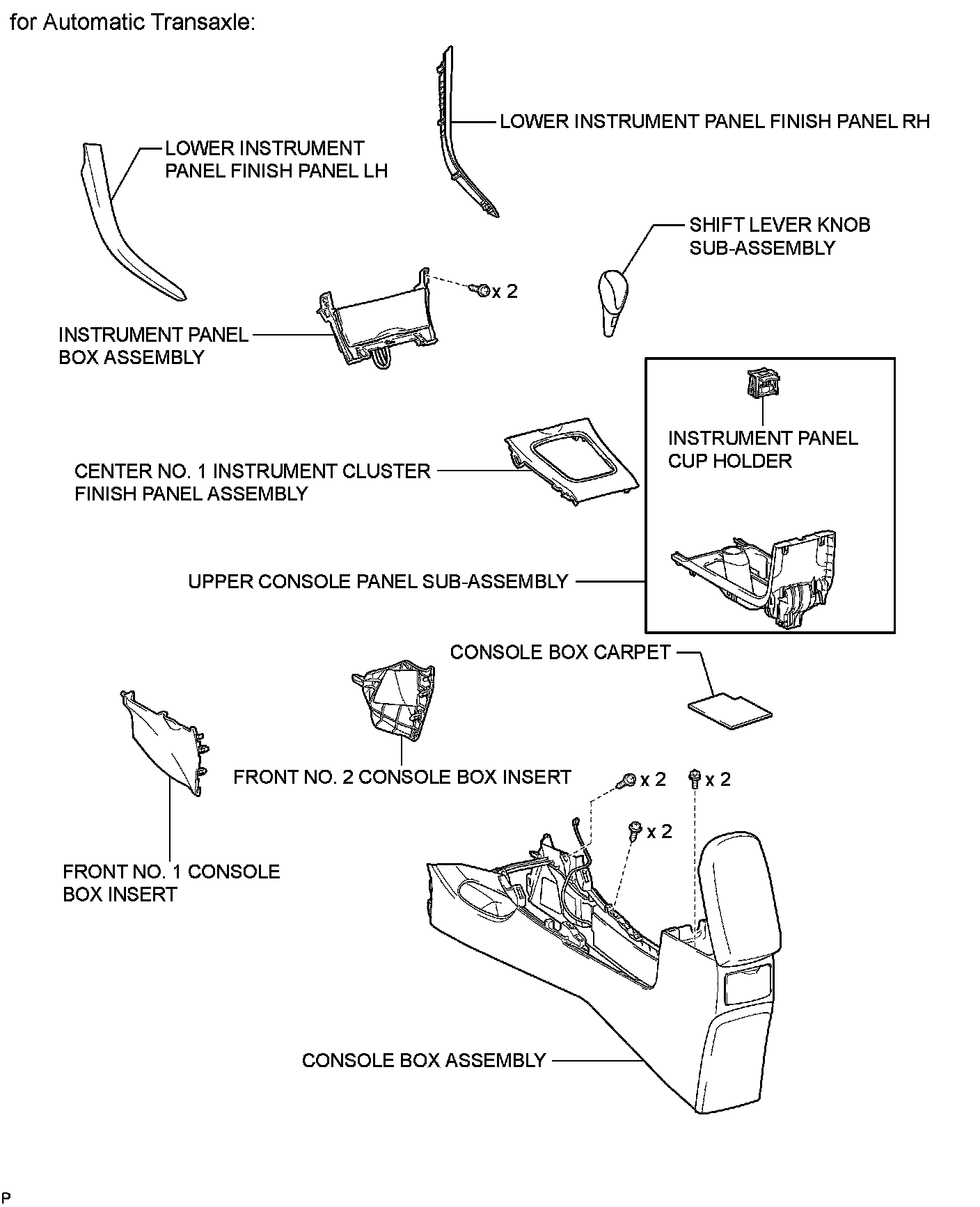 for Automatic Transaxle:

LOWER INSTRUMENT PANEL FINISH PANEL RH

LOWER INSTRUMENT PANEL FINISH PANEL LH

SHIFT LEVER KNOB SUB-ASSEMBLY

x 2

INSTRUMENT PANEL BOX ASSEMBLY

INSTRUMENT PANEL CUP HOLDER

CENTER NO. 1 INSTRUMENT CLUSTER FINISH PANEL ASSEMBLY

UPPER CONSOLE PANEL SUB-ASSEMBLY

CONSOLE BOX CARPET

FRONT NO. 2 CONSOLE BOX INSERT

x 2

x 2

x 2

FRONT NO. 1 CONSOLE BOX INSERT

CONSOLE BOX ASSEMBLY

P