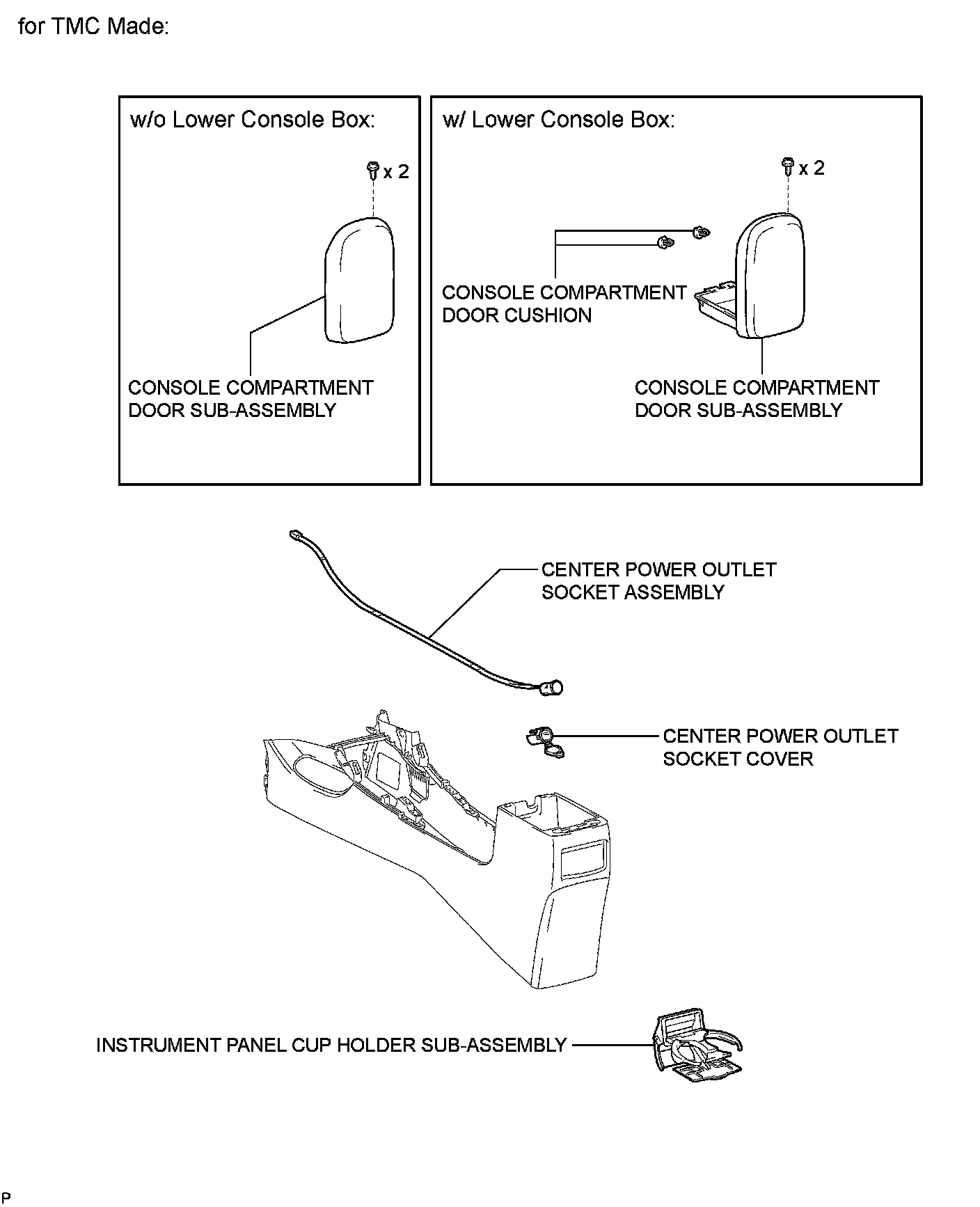 for TMC Made:

w/o Lower Console Box:

x 2

CONSOLE COMPARTMENT DOOR SUB-ASSEMBLY

w/ Lower Console Box:

x 2

CONSOLE COMPARTMENT DOOR CUSHION

CONSOLE COMPARTMENT DOOR SUB-ASSEMBLY

CENTER POWER OUTLET SOCKET ASSEMBLY

CENTER POWER OUTLET SOCKET COVER

INSTRUMENT PANEL CUP HOLDER SUB-ASSEMBLY

P