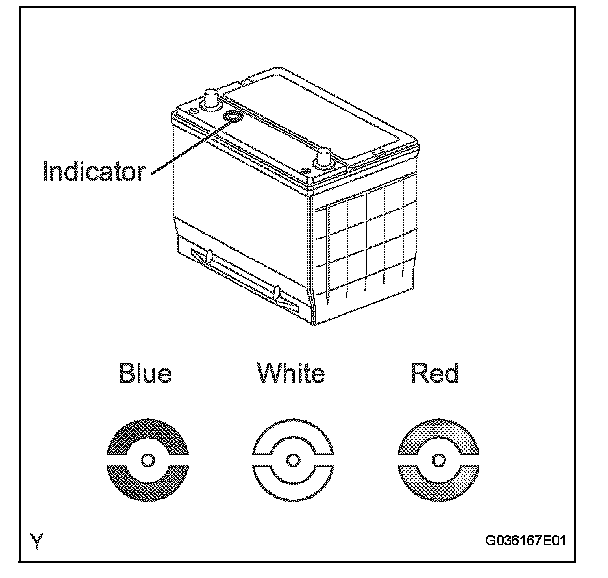 Indicator

Blue

White

Red

Y

G036167E01