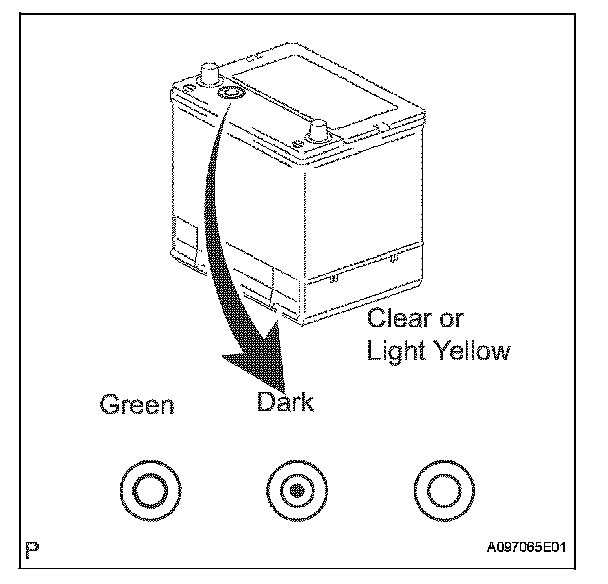 Clear or Light Yellow

Green

Dark

P

A097065E01