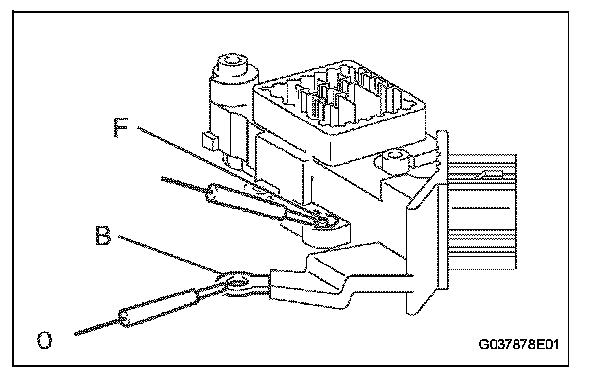 F
B
O
G037878E01