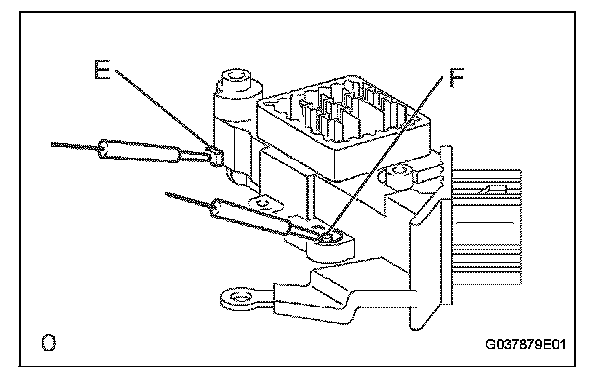 E

F

O

G037879E01