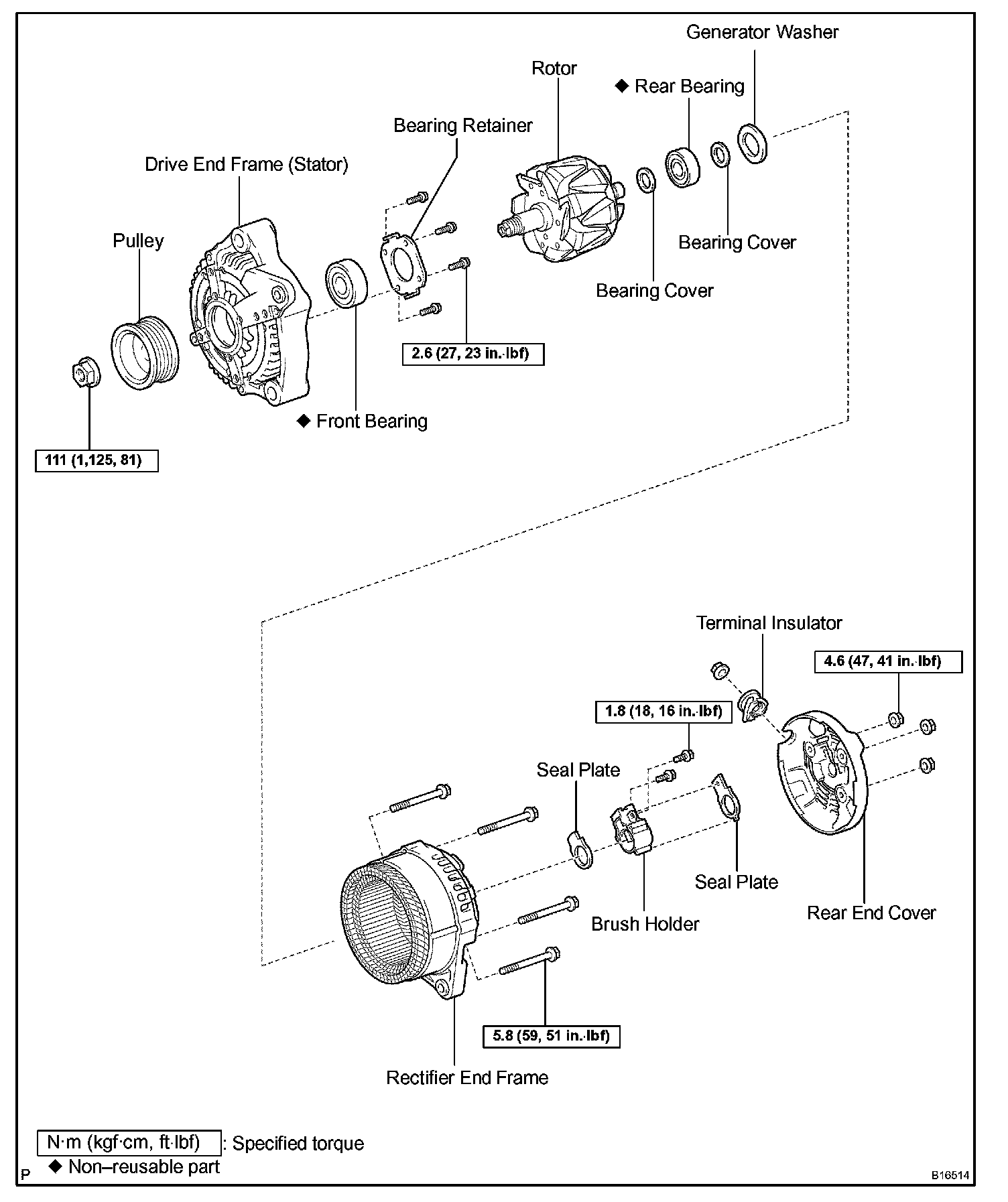 Generator Washer

Rotor

◆ Rear Bearing

Bearing Retainer

Drive End Frame (Stator)

Pulley

Bearing Cover

Bearing Cover

2.6 (27, 23 in.·lbf)

◆ Front Bearing

111 (1,125, 81)

Terminal Insulator

4.6 (47, 41 in.·lbf)

1.8 (18, 16 in.·lbf)

Seal Plate

Seal Plate

Brush Holder

Rear End Cover

5.8 (59, 51 in.·lbf)

Rectifier End Frame

N·m (kgf·cm, ft·lbf) : Specified torque

◆ Non–reusable part

P

B16514