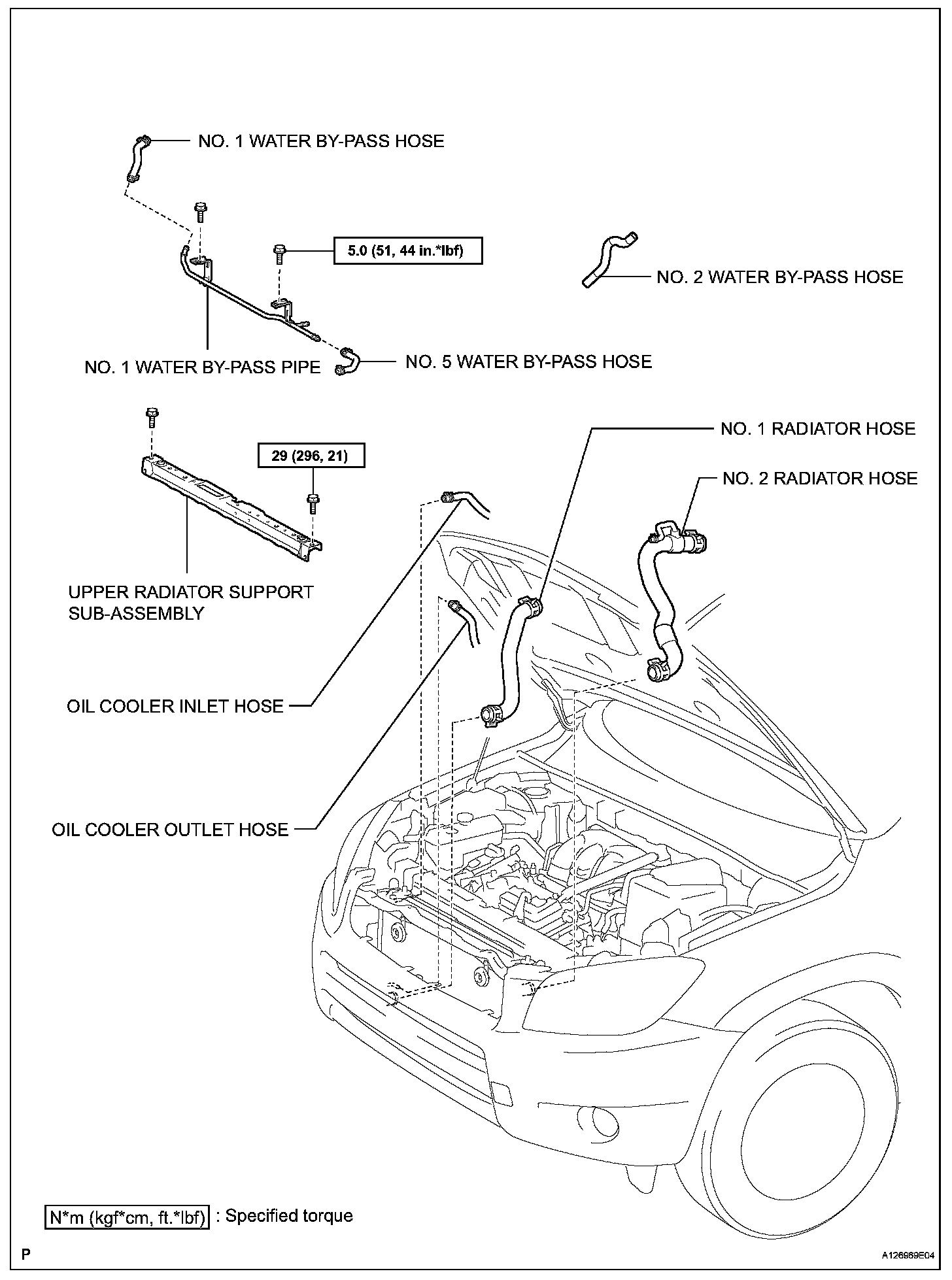 NO. 1 WATER BY-PASS HOSE

5.0 (51, 44 in.*lbf)

NO. 2 WATER BY-PASS HOSE

NO. 1 WATER BY-PASS PIPE

NO. 5 WATER BY-PASS HOSE

NO. 1 RADIATOR HOSE

29 (296, 21)

NO. 2 RADIATOR HOSE

UPPER RADIATOR SUPPORT SUB-ASSEMBLY

OIL COOLER INLET HOSE

OIL COOLER OUTLET HOSE

N*m (kgf*cm, ft.*lbf) : Specified torque

P

A126969E04