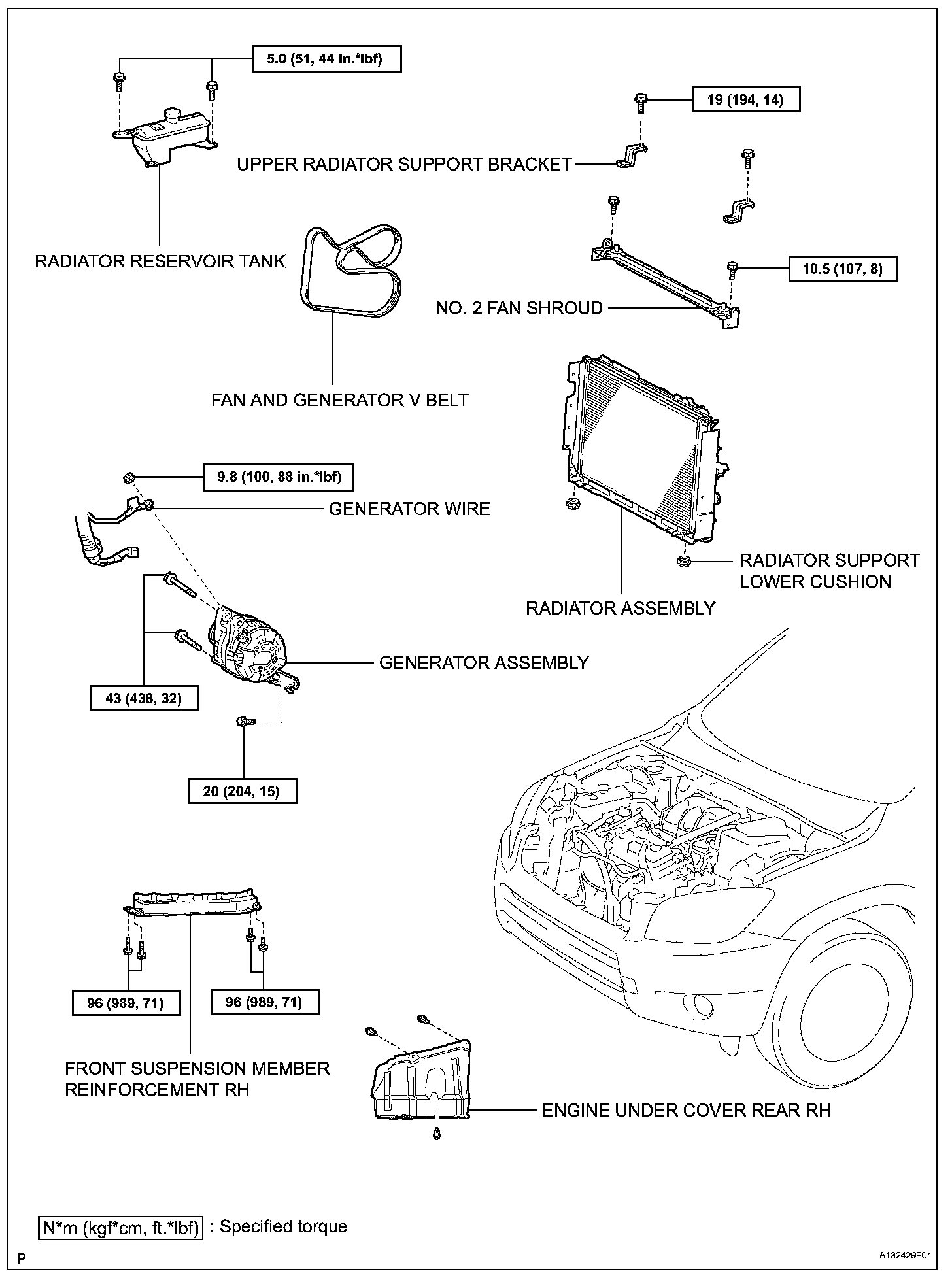 5.0 (51, 44 in.*lbf)

19 (194, 14)

UPPER RADIATOR SUPPORT BRACKET

RADIATOR RESERVOIR TANK

10.5 (107, 8)

NO. 2 FAN SHROUD

FAN AND GENERATOR V BELT

9.8 (100, 88 in.*lbf)

GENERATOR WIRE

RADIATOR SUPPORT LOWER CUSHION

RADIATOR ASSEMBLY

GENERATOR ASSEMBLY

43 (438, 32)

20 (204, 15)

96 (989, 71)

96 (989, 71)

FRONT SUSPENSION MEMBER REINFORCEMENT RH

ENGINE UNDER COVER REAR RH

N*m (kgf*cm, ft.*lbf) : Specified torque

P

A132429E01