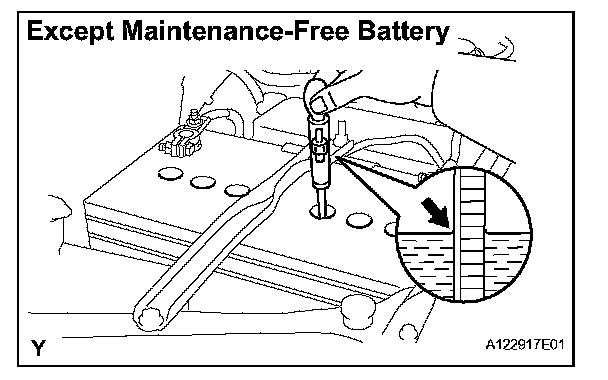 Except Maintenance-Free Battery

Y

A122917E01