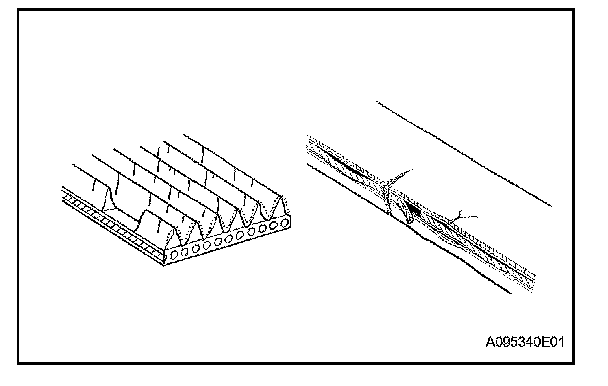 A095340E01