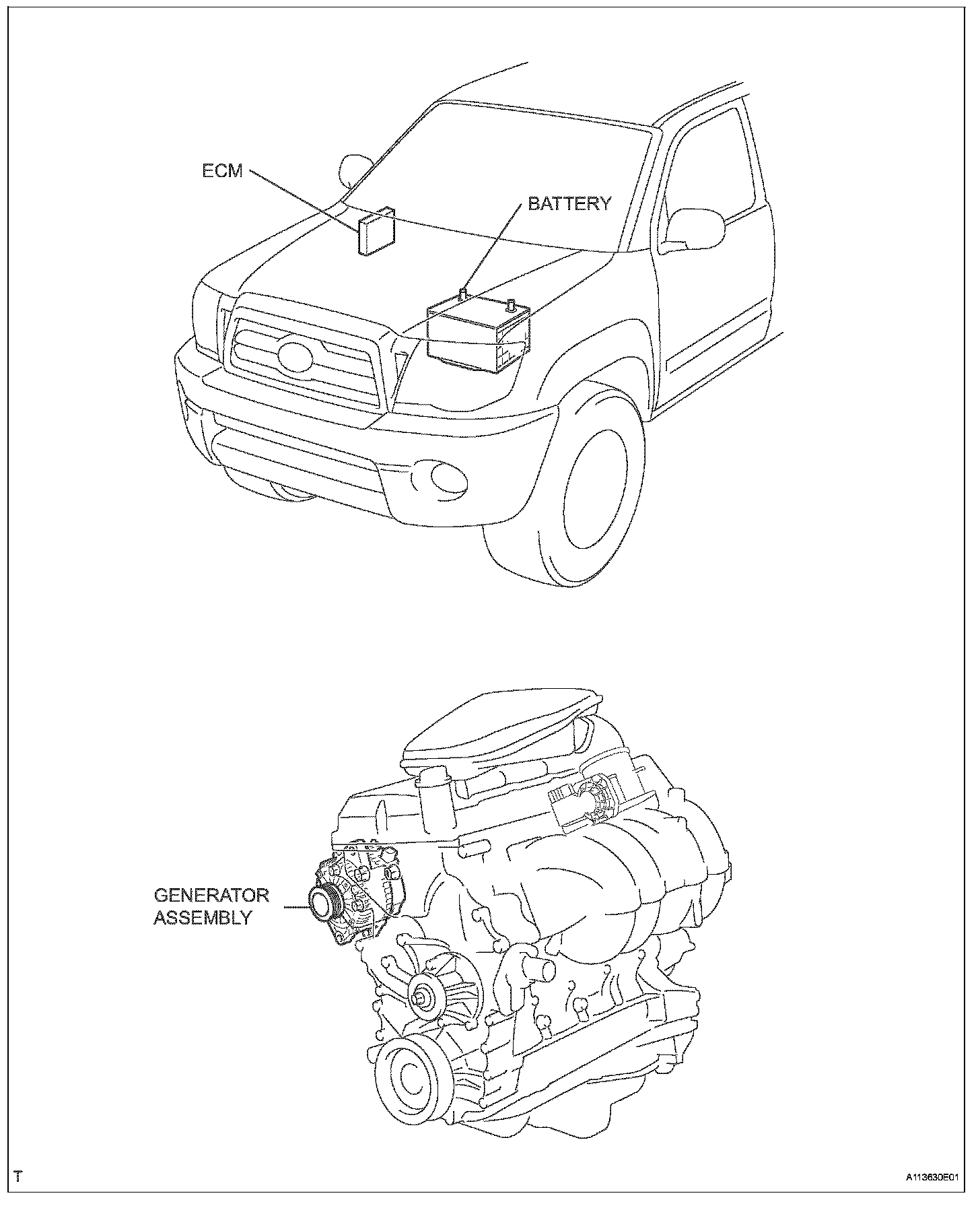 ECM

BATTERY

GENERATOR ASSEMBLY

T

A113630E01