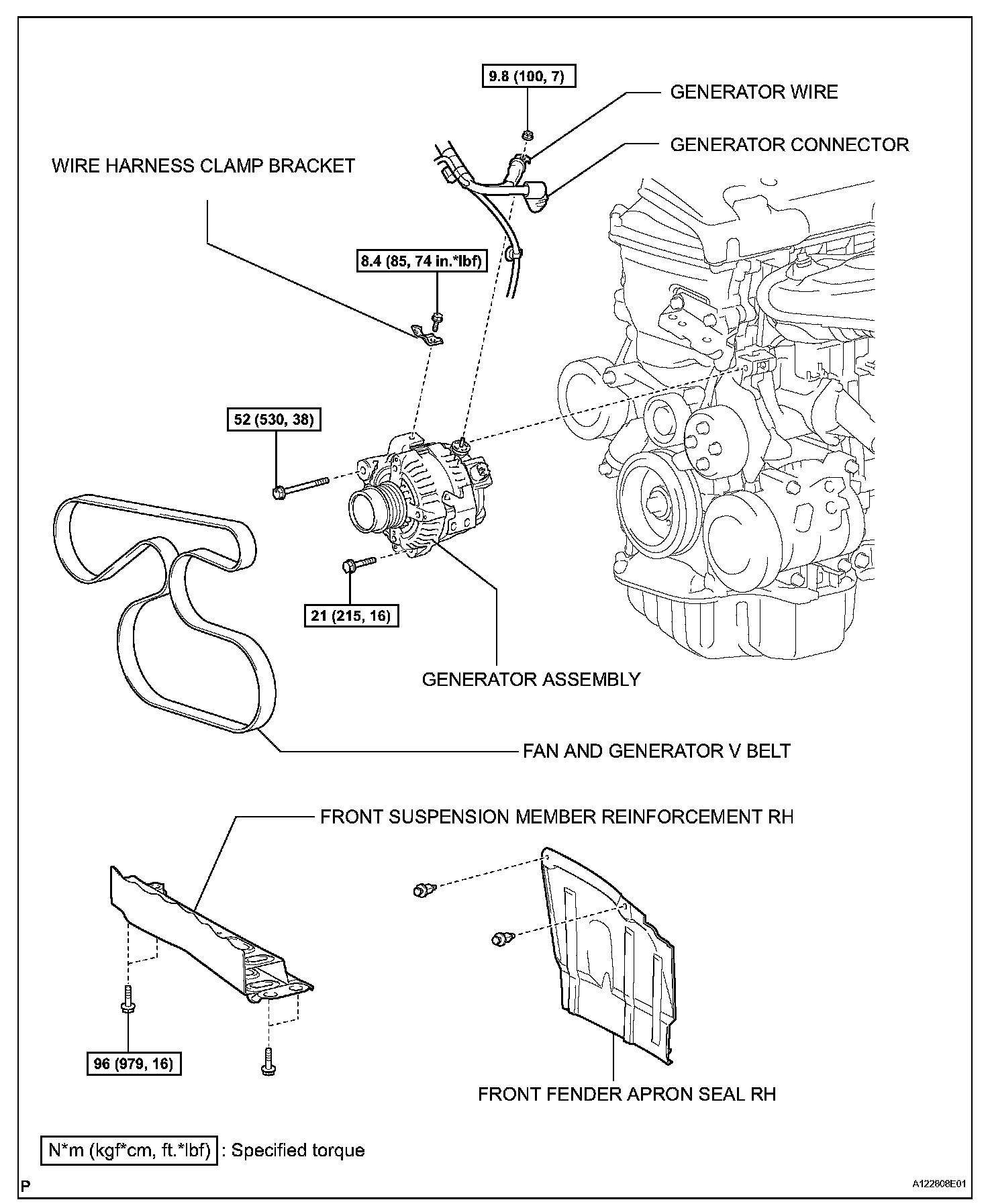 9.8 (100, 7)

GENERATOR WIRE

GENERATOR CONNECTOR

WIRE HARNESS CLAMP BRACKET

8.4 (85, 74 in.*lbf)

52 (530, 38)

21 (215, 16)

GENERATOR ASSEMBLY

FAN AND GENERATOR V BELT

FRONT SUSPENSION MEMBER REINFORCEMENT RH

96 (979, 16)

FRONT FENDER APRON SEAL RH

N*m (kgf*cm, ft.*lbf) : Specified torque

P

A122808E01