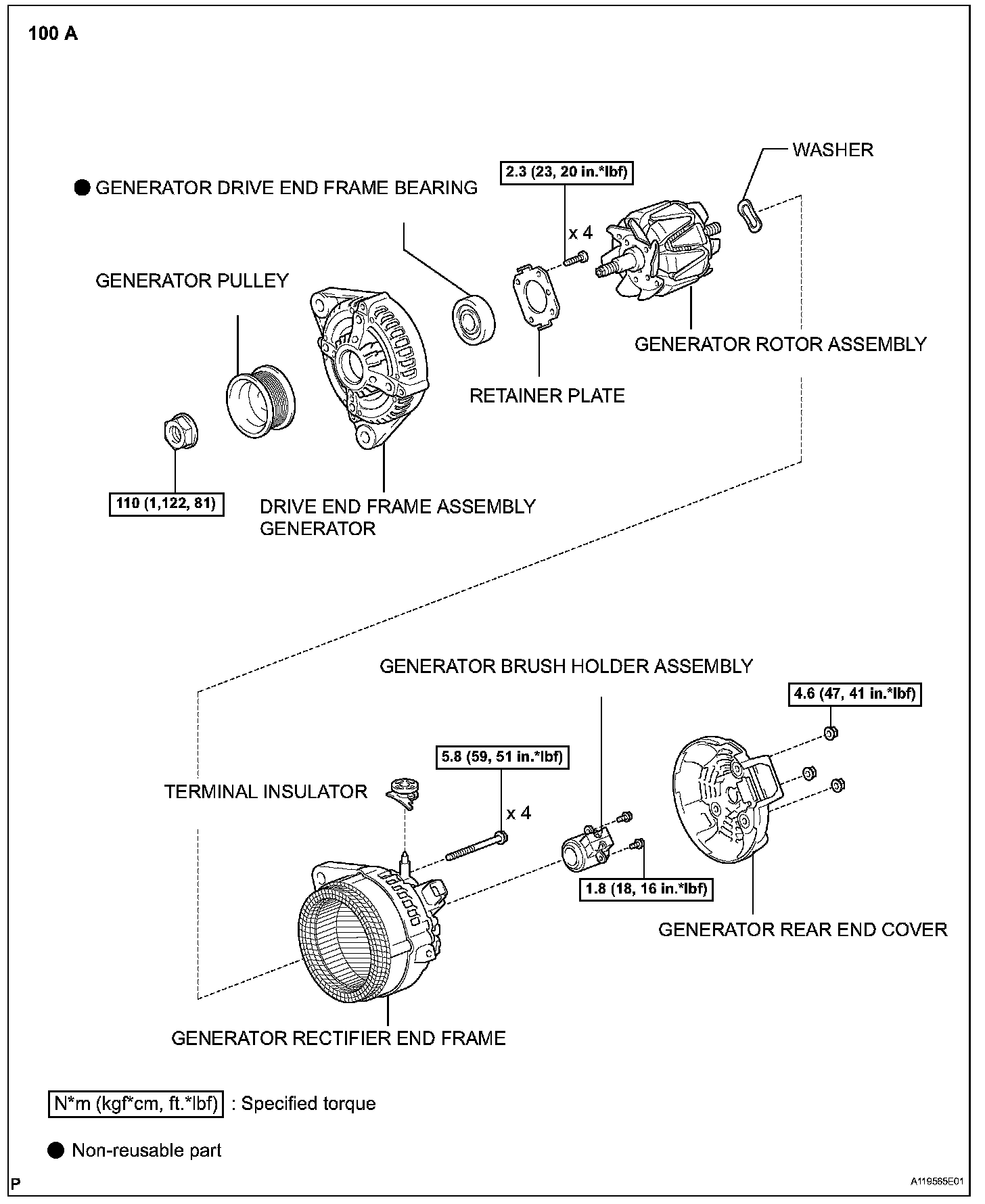 100 A

WASHER

2.3 (23, 20 in.*lbf)

● GENERATOR DRIVE END FRAME BEARING

x 4

GENERATOR PULLEY

GENERATOR ROTOR ASSEMBLY

RETAINER PLATE

110 (1,122, 81)

DRIVE END FRAME ASSEMBLY GENERATOR

GENERATOR BRUSH HOLDER ASSEMBLY

4.6 (47, 41 in.*lbf)

5.8 (59, 51 in.*lbf)

TERMINAL INSULATOR

x 4

1.8 (18, 16 in.*lbf)

GENERATOR REAR END COVER

GENERATOR RECTIFIER END FRAME

N*m (kgf*cm, ft.*lbf) : Specified torque

● Non-reusable part

P

A119565E01