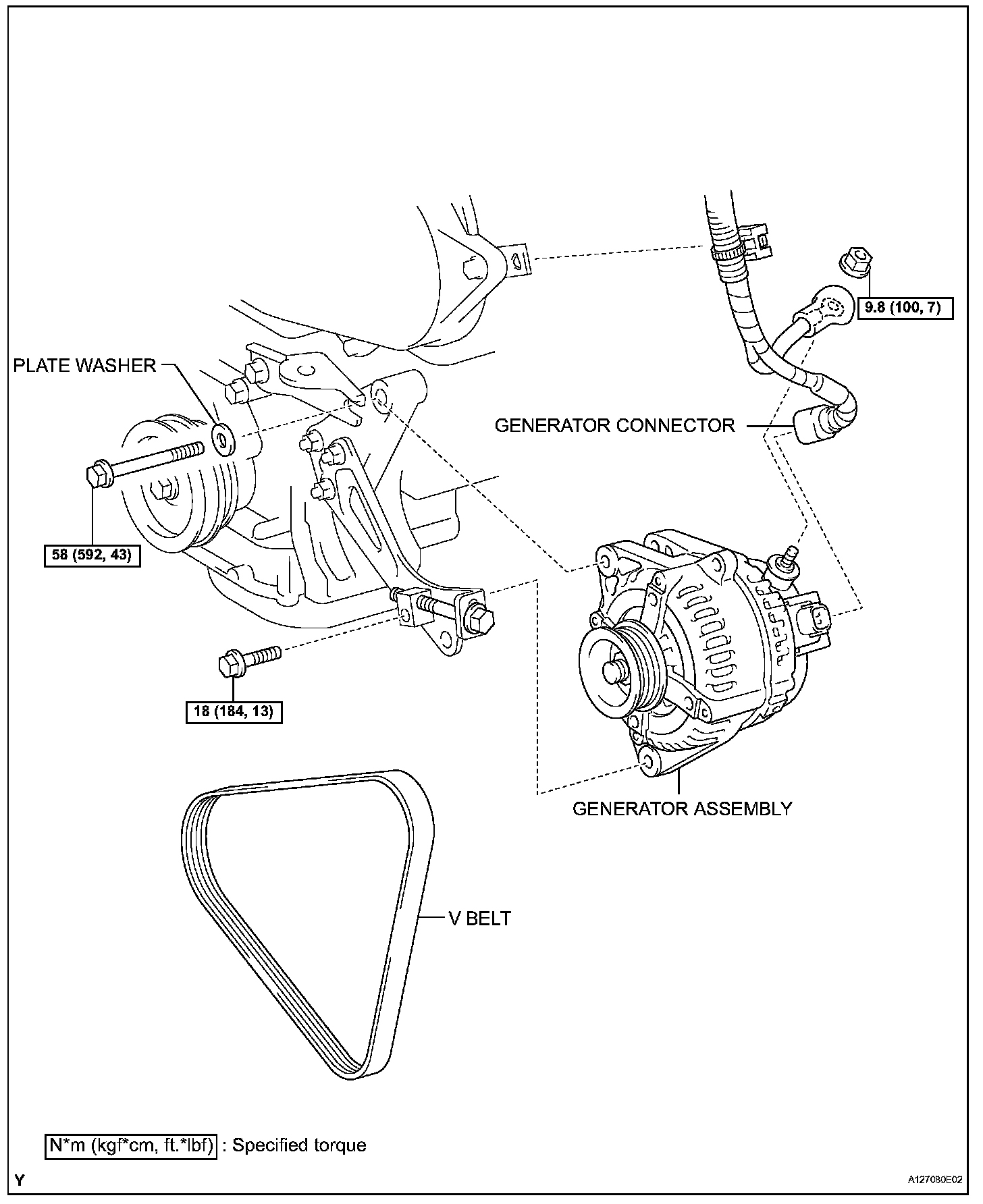 9.8 (100, 7)

PLATE WASHER

GENERATOR CONNECTOR

58 (592, 43)

18 (184, 13)

GENERATOR ASSEMBLY

V BELT

N*m (kgf*cm, ft.*lbf) : Specified torque

Y

A127080E02