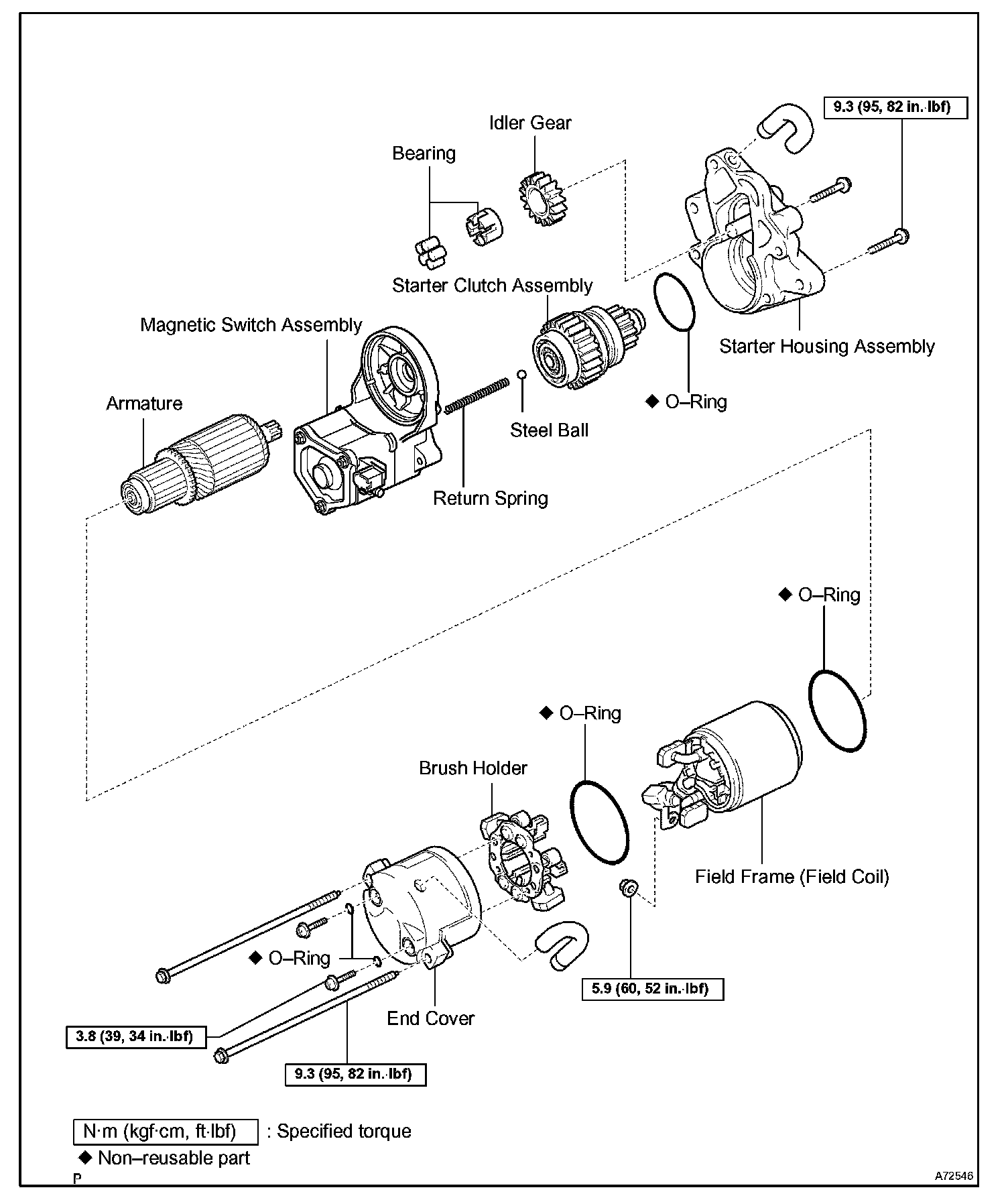 9.3 (95, 82 in.·lbf)

Idler Gear

Bearing

Starter Clutch Assembly

Magnetic Switch Assembly

Starter Housing Assembly

Armature

◆ O–Ring

Steel Ball

Return Spring

◆ O–Ring

◆ O–Ring

Brush Holder

Field Frame (Field Coil)

◆ O–Ring

5.9 (60, 52 in.·lbf)

End Cover

3.8 (39, 34 in.·lbf)

9.3 (95, 82 in.·lbf)

N·m (kgf·cm, ft·lbf) : Specified torque

◆ Non–reusable part

P

A72546