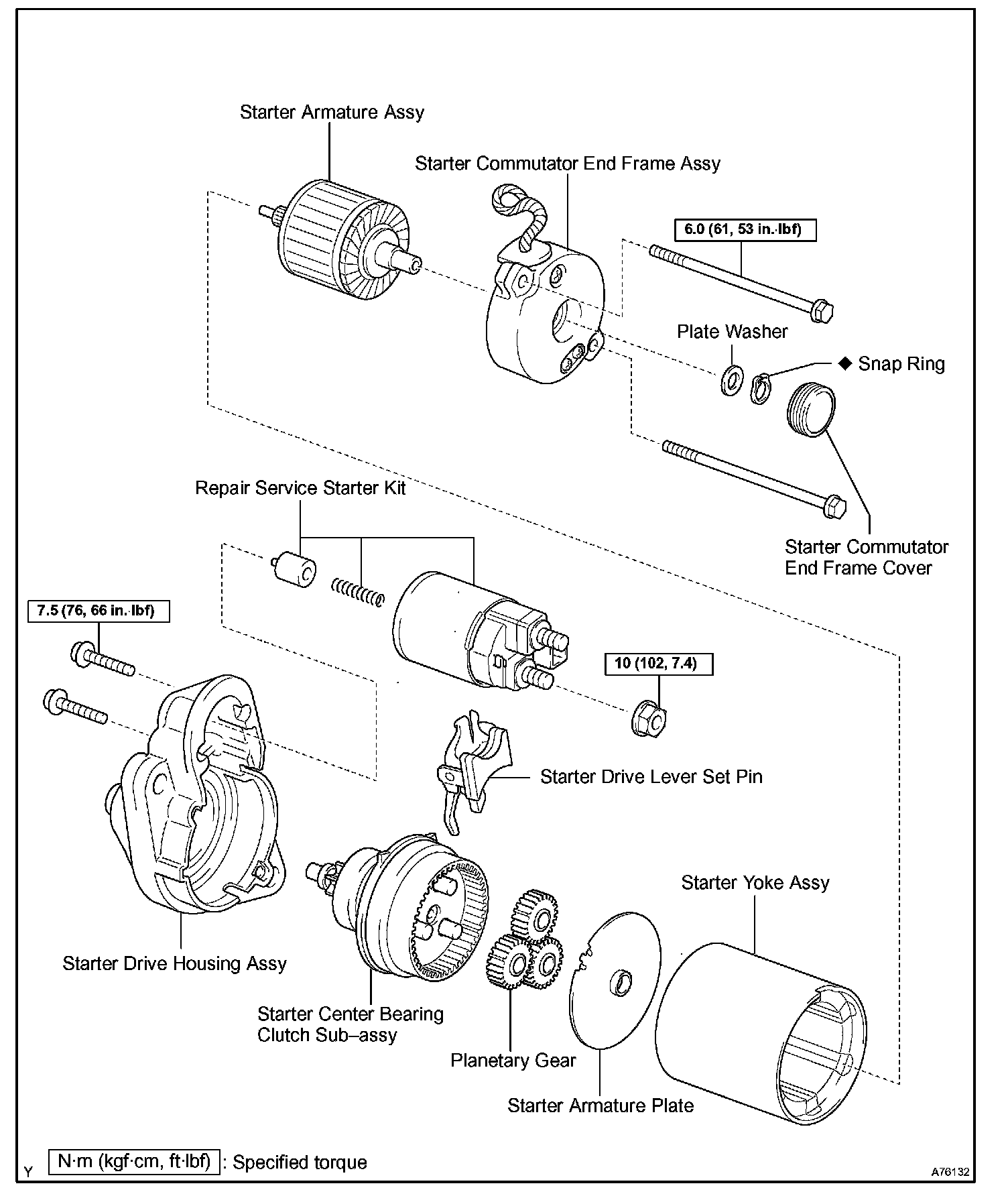 Starter Armature Assy

Starter Commutator End Frame Assy

6.0 (61, 53 in.·lbf)

Plate Washer

◆ Snap Ring

Starter Commutator End Frame Cover

Repair Service Starter Kit

7.5 (76, 66 in.·lbf)

10 (102, 7.4)

Starter Drive Lever Set Pin

Starter Yoke Assy

Starter Drive Housing Assy

Starter Center Bearing Clutch Sub–assy

Planetary Gear

Starter Armature Plate

Y

N·m (kgf·cm, ft·lbf) : Specified torque

A76132