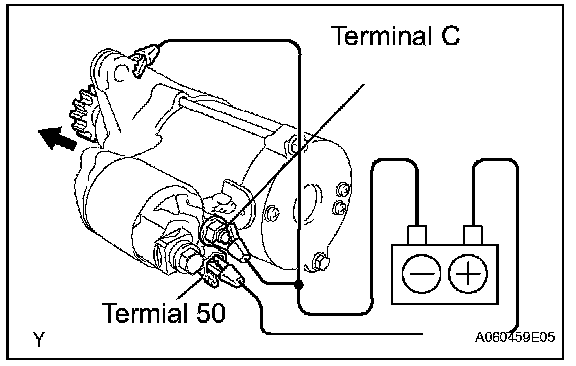 Terminal C

Termial 50

Y

A060459E05