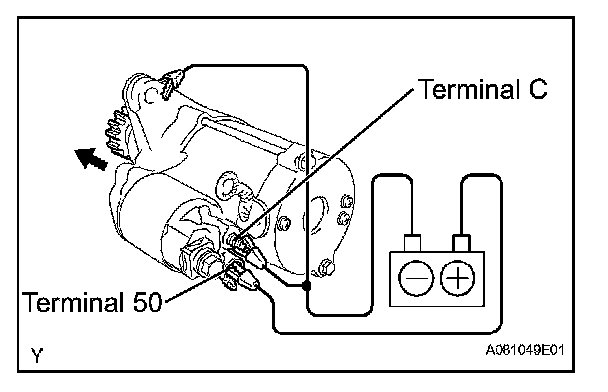 Terminal C

Terminal 50

Y

A081049E01