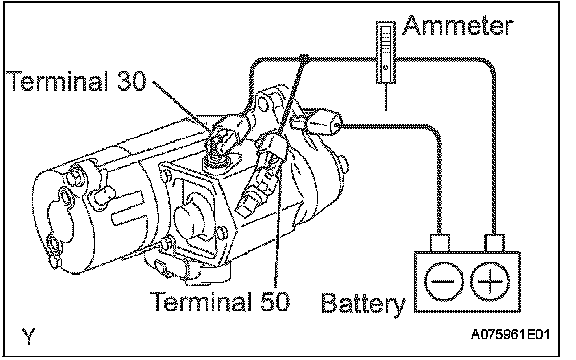 Ammeter
Terminal 30
Terminal 50
Battery
Y
A075961E01