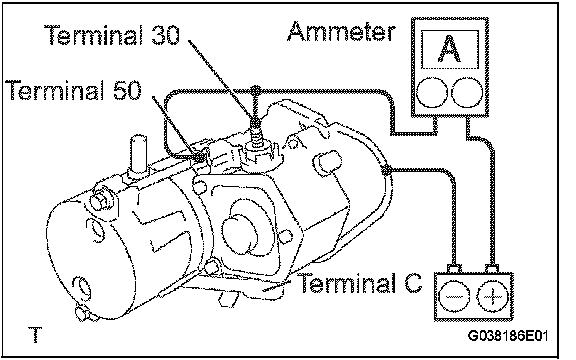 Terminal 30
Ammeter
A
Terminal 50
Terminal C
T
G038186E01