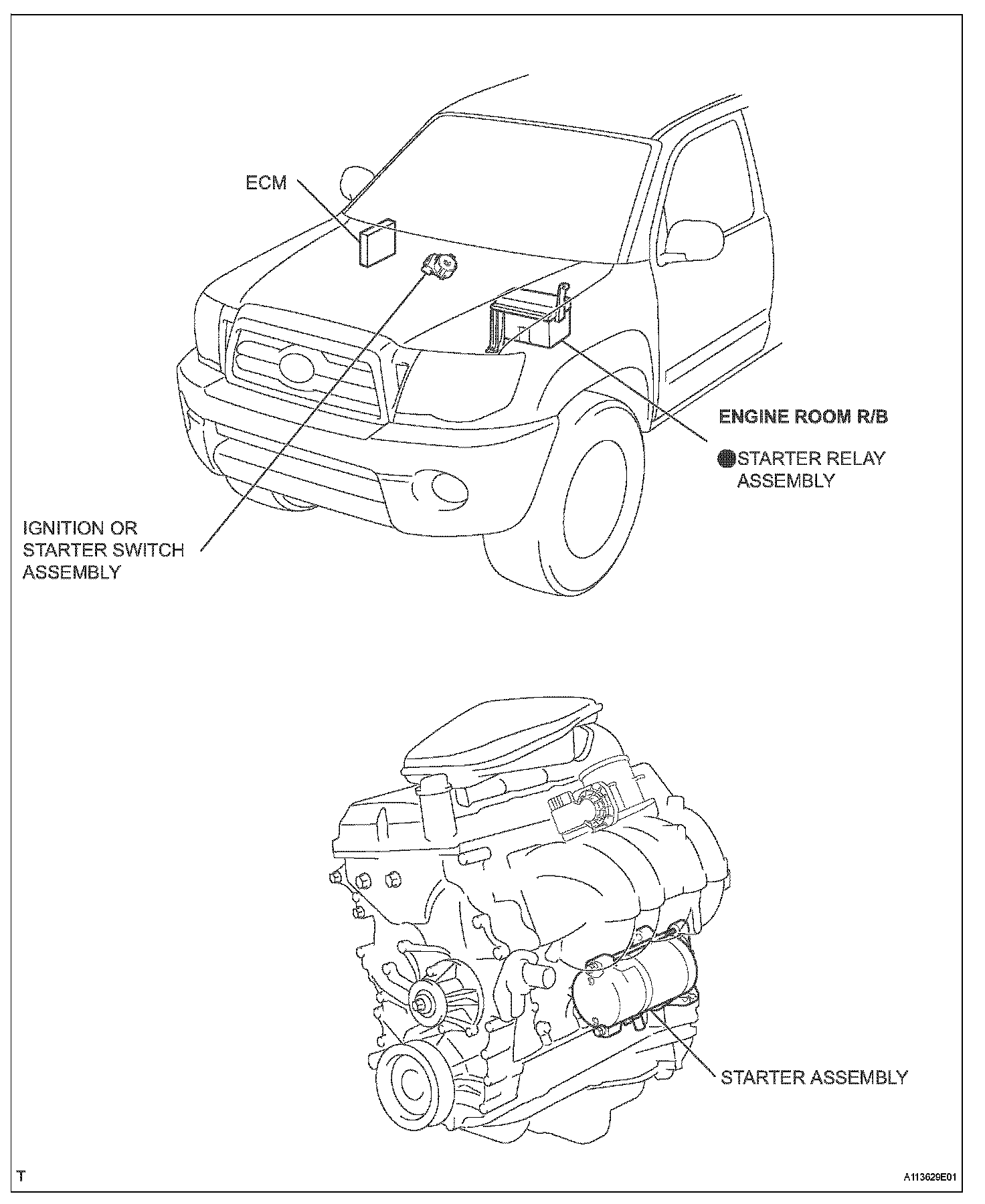 ECM

ENGINE ROOM R/B

STARTER RELAY ASSEMBLY

IGNITION OR STARTER SWITCH ASSEMBLY

STARTER ASSEMBLY

T

A113629E01