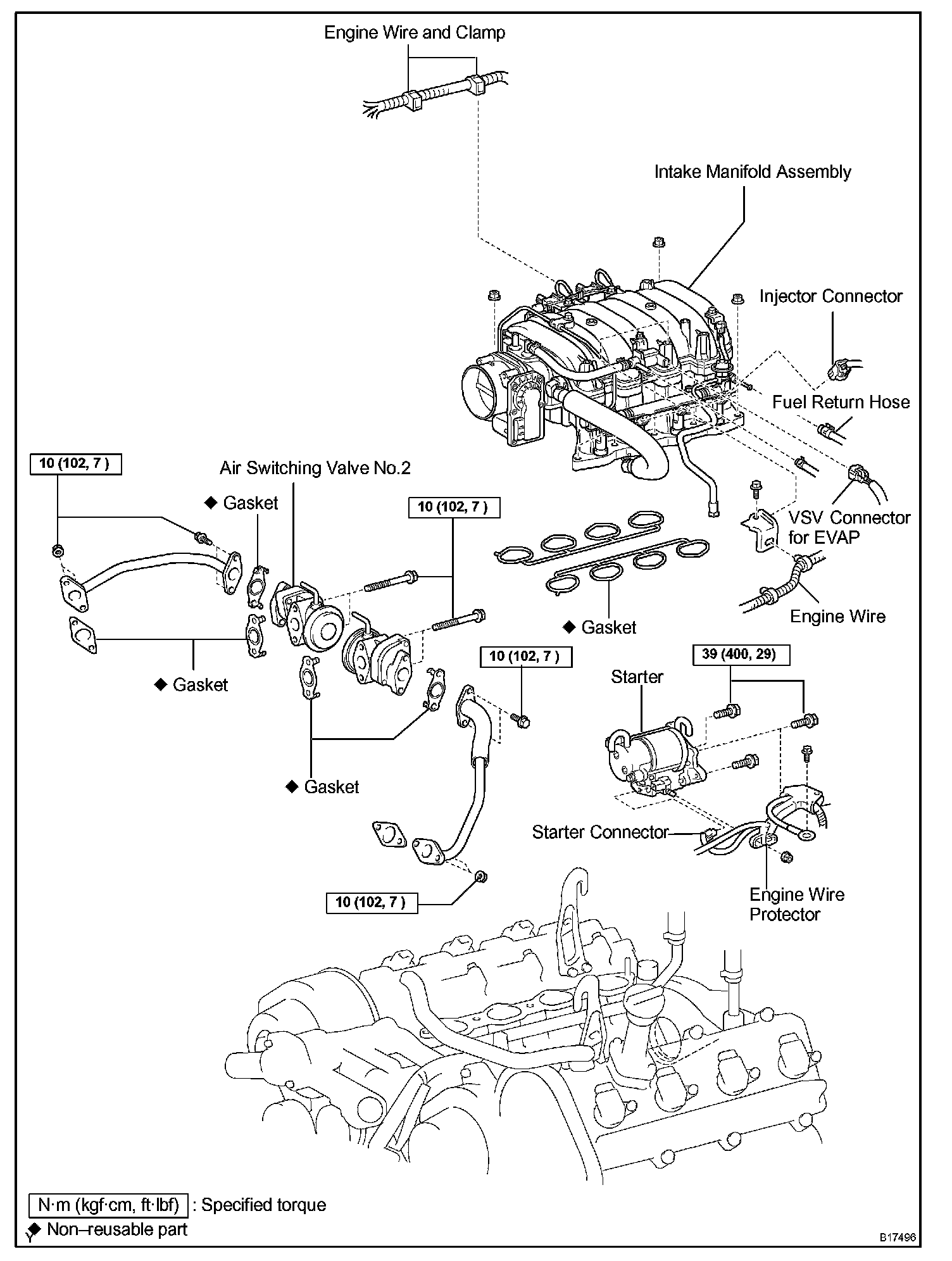 Engine Wire and Clamp

Intake Manifold Assembly

Injector Connector

Fuel Return Hose

10 (102, 7 )

Air Switching Valve No.2

◆ Gasket

10 (102, 7 )

VSV Connector for EVAP

Engine Wire

◆ Gasket

◆ Gasket

10 (102, 7 )

39 (400, 29)

Starter

◆ Gasket

Starter Connector

Engine Wire Protector

10 (102, 7 )

N·m (kgf·cm, ft·lbf) : Specified torque

◆ Non–reusable part

B17496