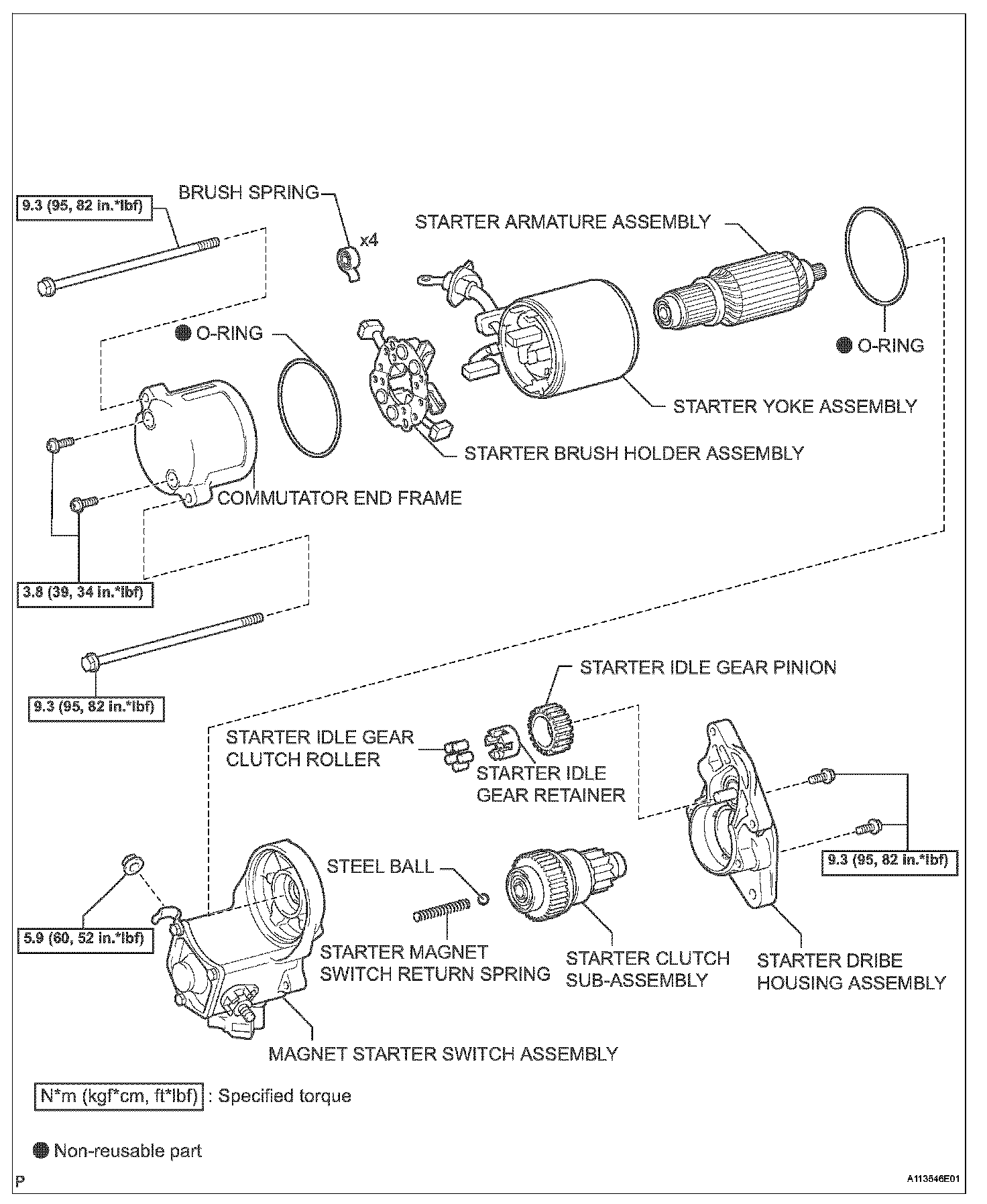 9.3 (95, 82 in.*lbf)

BRUSH SPRING

x4

STARTER ARMATURE ASSEMBLY

O-RING

O-RING

STARTER YOKE ASSEMBLY

STARTER BRUSH HOLDER ASSEMBLY

COMMUTATOR END FRAME

3.8 (39, 34 in.*lbf)

9.3 (95, 82 in.*lbf)

STARTER IDLE GEAR PINION

STARTER IDLE GEAR CLUTCH ROLLER

STARTER IDLE GEAR RETAINER

9.3 (95, 82 in.*lbf)

STEEL BALL

5.9 (60, 52 in.*lbf)

STARTER MAGNET SWITCH RETURN SPRING

STARTER CLUTCH SUB-ASSEMBLY

STARTER DRIBE HOUSING ASSEMBLY

MAGNET STARTER SWITCH ASSEMBLY

N*m (kgf*cm, ft*lbf) : Specified torque

Non-reusable part

P

A113546E01