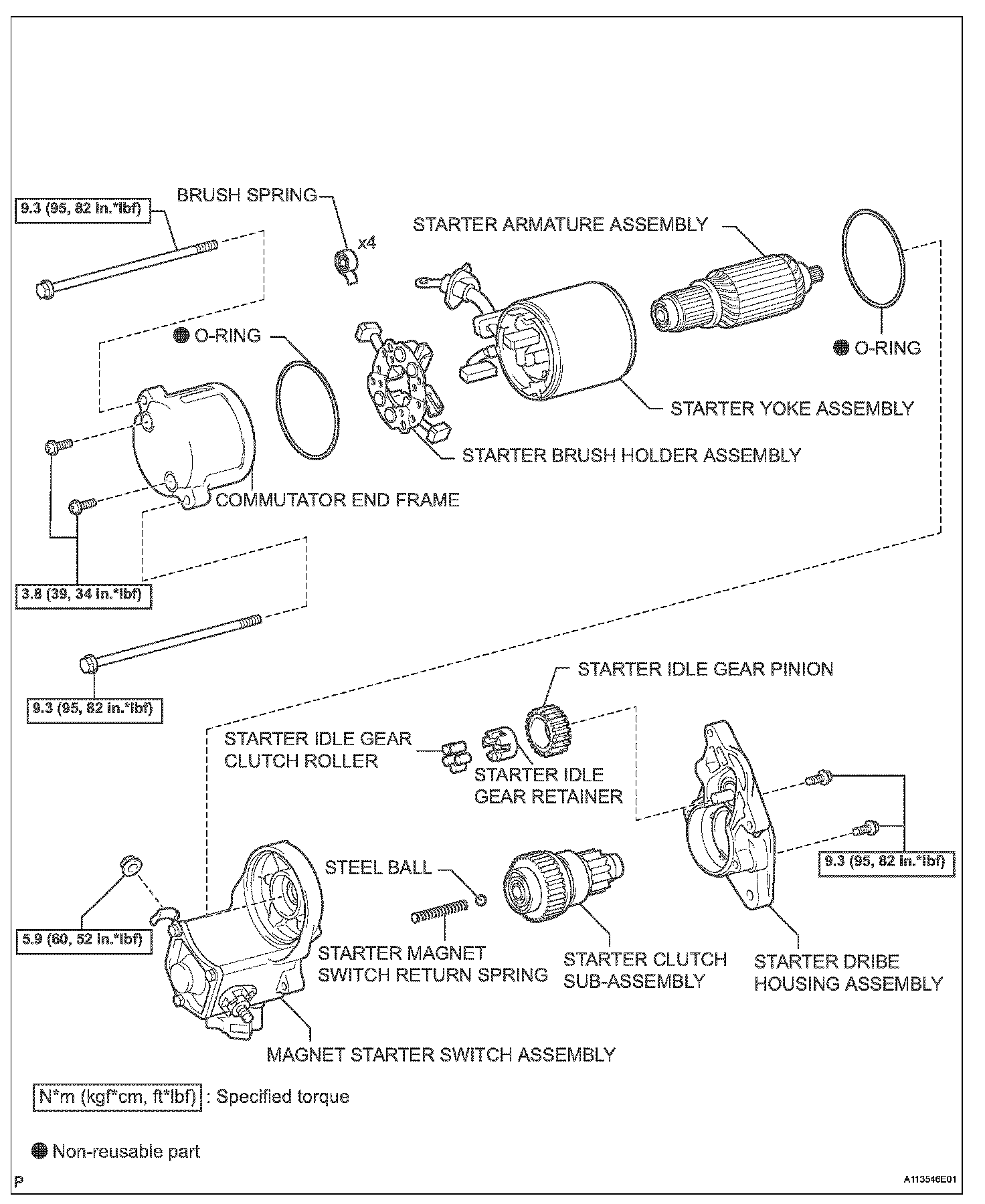 9.3 (95, 82 in.*lbf)

BRUSH SPRING

x4

STARTER ARMATURE ASSEMBLY

O-RING

O-RING

STARTER YOKE ASSEMBLY

STARTER BRUSH HOLDER ASSEMBLY

COMMUTATOR END FRAME

3.8 (39, 34 in.*lbf)

9.3 (95, 82 in.*lbf)

STARTER IDLE GEAR PINION

STARTER IDLE GEAR CLUTCH ROLLER

STARTER IDLE GEAR RETAINER

9.3 (95, 82 in.*lbf)

STEEL BALL

5.9 (60, 52 in.*lbf)

STARTER MAGNET SWITCH RETURN SPRING

STARTER CLUTCH SUB-ASSEMBLY

STARTER DRIBE HOUSING ASSEMBLY

MAGNET STARTER SWITCH ASSEMBLY

N*m (kgf*cm, ft*lbf) : Specified torque

Non-reusable part

P

A113546E01